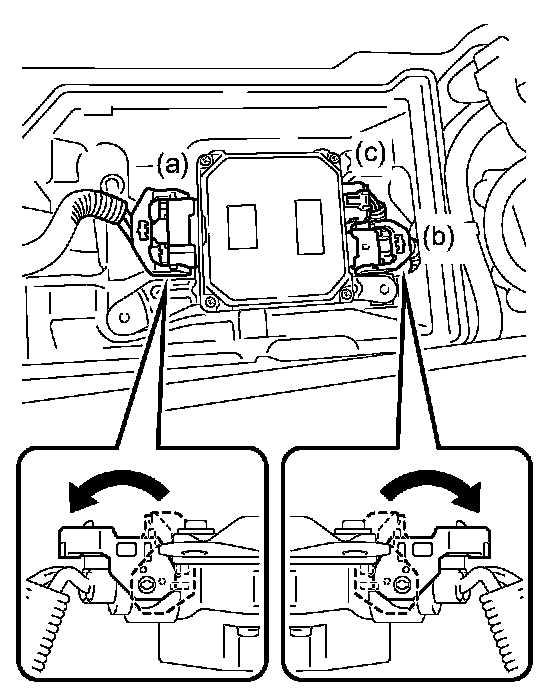 (a)
(c)
(b)