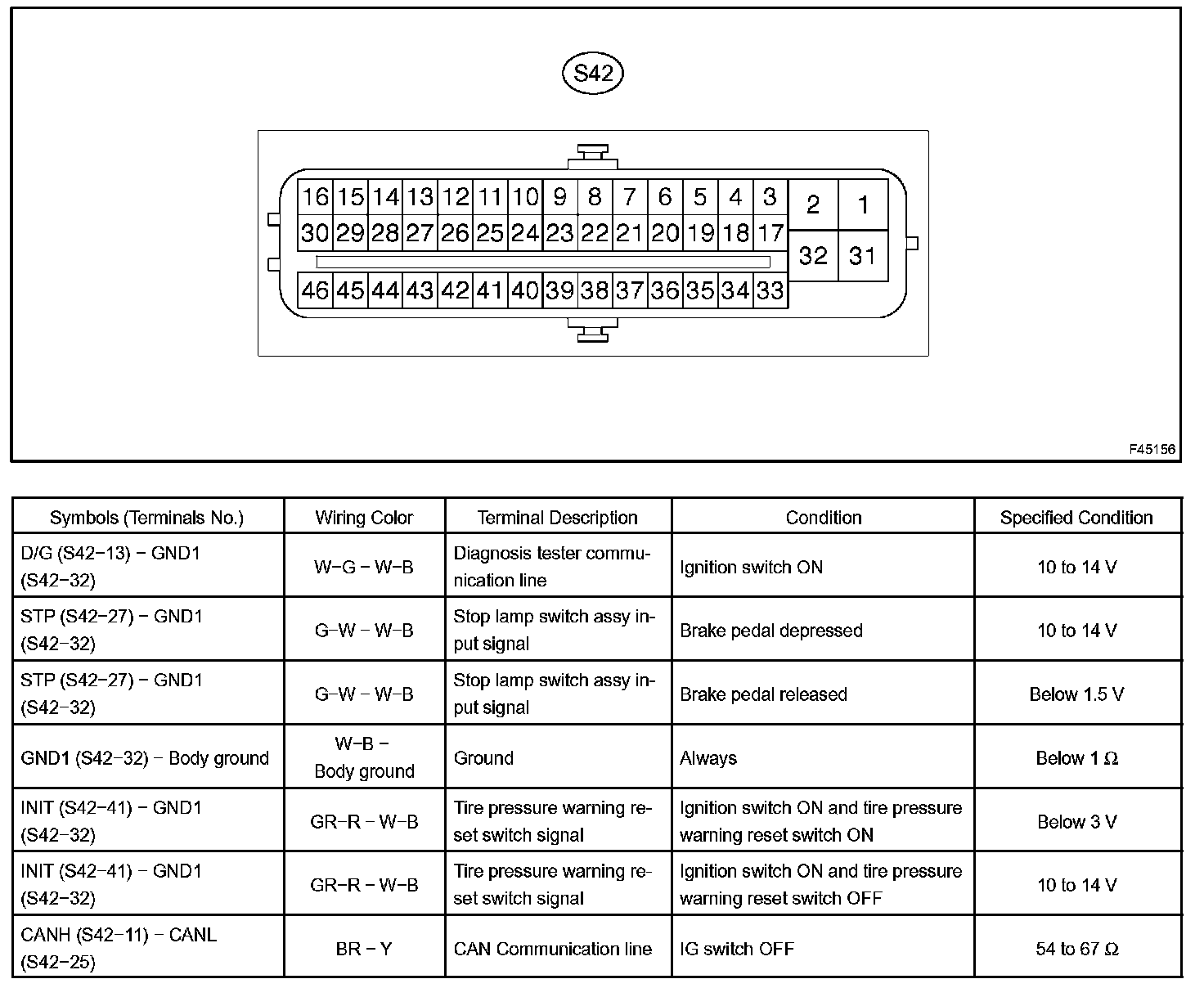 S42

16 15 14 13 12 11 10 9 8 7 6 5 4 3 2 1
30 29 28 27 26 25 24 23 22 21 20 19 18 17 32 31
46 45 44 43 42 41 40 39 38 37 36 35 34 33

F45156

| Symbols (Terminals No.) | Wiring Color | Terminal Description | Condition | Specified Condition |
|---|---|---|---|---|
| D/G (S42−13) − GND1 (S42−32) | W−G − W−B | Diagnosis tester communication line | Ignition switch ON | 10 to 14 V |
| STP (S42−27) − GND1 (S42−32) | G−W − W−B | Stop lamp switch assy input signal | Brake pedal depressed | 10 to 14 V |
| STP (S42−27) − GND1 (S42−32) | G−W − W−B | Stop lamp switch assy input signal | Brake pedal released | Below 1.5 V |
| GND1 (S42−32) − Body ground | W−B − Body ground | Ground | Always | Below 1 Ω |
| INIT (S42−41) − GND1 (S42−32) | GR−R − W−B | Tire pressure warning reset switch signal | Ignition switch ON and tire pressure warning reset switch ON | Below 3 V |
| INIT (S42−41) − GND1 (S42−32) | GR−R − W−B | Tire pressure warning reset switch signal | Ignition switch ON and tire pressure warning reset switch OFF | 10 to 14 V |
| CANH (S42−11) − CANL (S42−25) | BR − Y | CAN Communication line | IG switch OFF | 54 to 67 Ω |