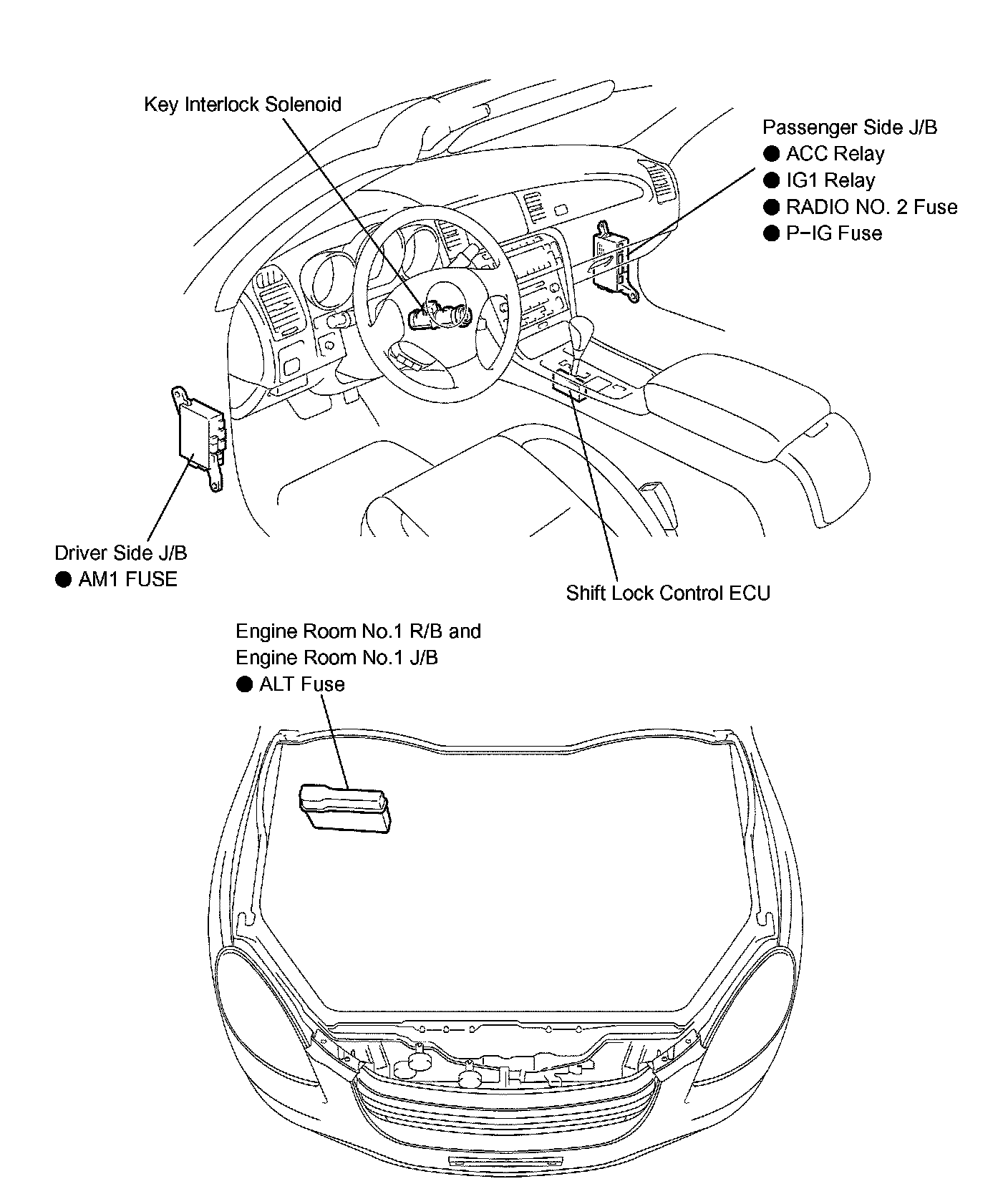 Key Interlock Solenoid

Passenger Side J/B
● ACC Relay
● IG1 Relay
● RADIO NO. 2 Fuse
● P−IG Fuse

Driver Side J/B
● AM1 FUSE

Shift Lock Control ECU

Engine Room No.1 R/B and
Engine Room No.1 J/B
● ALT Fuse