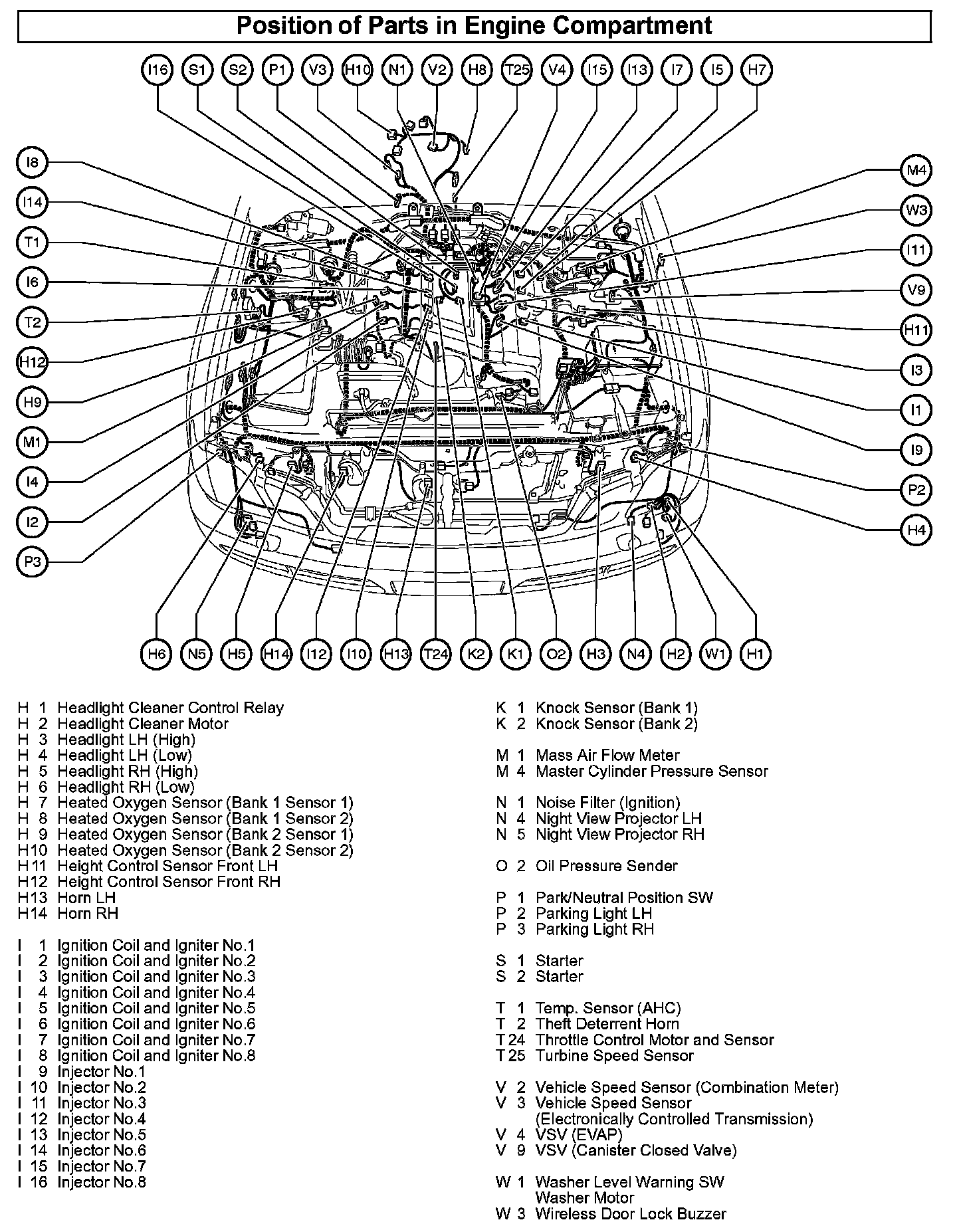 Position of Parts in Engine Compartment

I16 S1 S2 P1 V3 H10 N1 V2 H8 T25 V4 I15 I13 I7 I5 H7

I8
I14
T1
I6
T2
H12
H9
M1
I4
I2
P3

M4
W3
I11
V9
H11
I3
I1
I9
P2
H4

H6 N5 H5 H14 I12 I10 H13 T24 K2 K1 O2 H3 N4 H2 W1 H1

H 1 Headlight Cleaner Control Relay
H 2 Headlight Cleaner Motor
H 3 Headlight LH (High)
H 4 Headlight LH (Low)
H 5 Headlight RH (High)
H 6 Headlight RH (Low)
H 7 Heated Oxygen Sensor (Bank 1 Sensor 1)
H 8 Heated Oxygen Sensor (Bank 1 Sensor 2)
H 9 Heated Oxygen Sensor (Bank 2 Sensor 1)
H10 Heated Oxygen Sensor (Bank 2 Sensor 2)
H11 Height Control Sensor Front LH
H12 Height Control Sensor Front RH
H13 Horn LH
H14 Horn RH

I 1 Ignition Coil and Igniter No.1
I 2 Ignition Coil and Igniter No.2
I 3 Ignition Coil and Igniter No.3
I 4 Ignition Coil and Igniter No.4
I 5 Ignition Coil and Igniter No.5
I 6 Ignition Coil and Igniter No.6
I 7 Ignition Coil and Igniter No.7
I 8 Ignition Coil and Igniter No.8
I 9 Injector No.1
I 10 Injector No.2
I 11 Injector No.3
I 12 Injector No.4
I 13 Injector No.5
I 14 Injector No.6
I 15 Injector No.7
I 16 Injector No.8

K 1 Knock Sensor (Bank 1)
K 2 Knock Sensor (Bank 2)

M 1 Mass Air Flow Meter
M 4 Master Cylinder Pressure Sensor

N 1 Noise Filter (Ignition)
N 4 Night View Projector LH
N 5 Night View Projector RH

O 2 Oil Pressure Sender

P 1 Park/Neutral Position SW
P 2 Parking Light LH
P 3 Parking Light RH

S 1 Starter
S 2 Starter

T 1 Temp. Sensor (AHC)
T 2 Theft Deterrent Horn
T 24 Throttle Control Motor and Sensor
T 25 Turbine Speed Sensor

V 2 Vehicle Speed Sensor (Combination Meter)
V 3 Vehicle Speed Sensor (Electronically Controlled Transmission)
V 4 VSV (EVAP)
V 9 VSV (Canister Closed Valve)

W 1 Washer Level Warning SW Washer Motor
W 3 Wireless Door Lock Buzzer