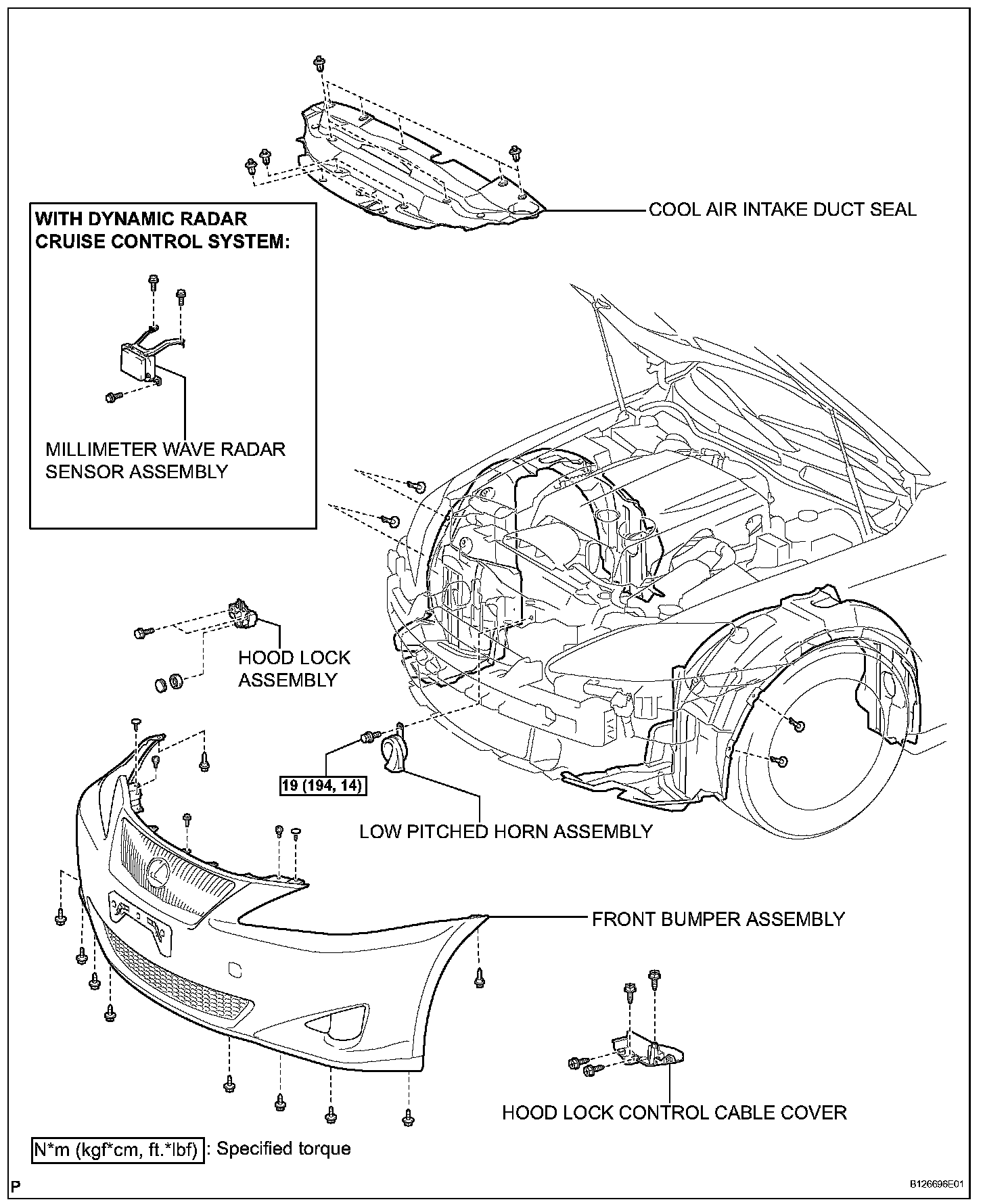 COOL AIR INTAKE DUCT SEAL

WITH DYNAMIC RADAR CRUISE CONTROL SYSTEM:

MILLIMETER WAVE RADAR SENSOR ASSEMBLY

HOOD LOCK ASSEMBLY

19 (194, 14)

LOW PITCHED HORN ASSEMBLY

FRONT BUMPER ASSEMBLY

HOOD LOCK CONTROL CABLE COVER

N*m (kgf*cm, ft.*lbf) : Specified torque

P

B126696E01