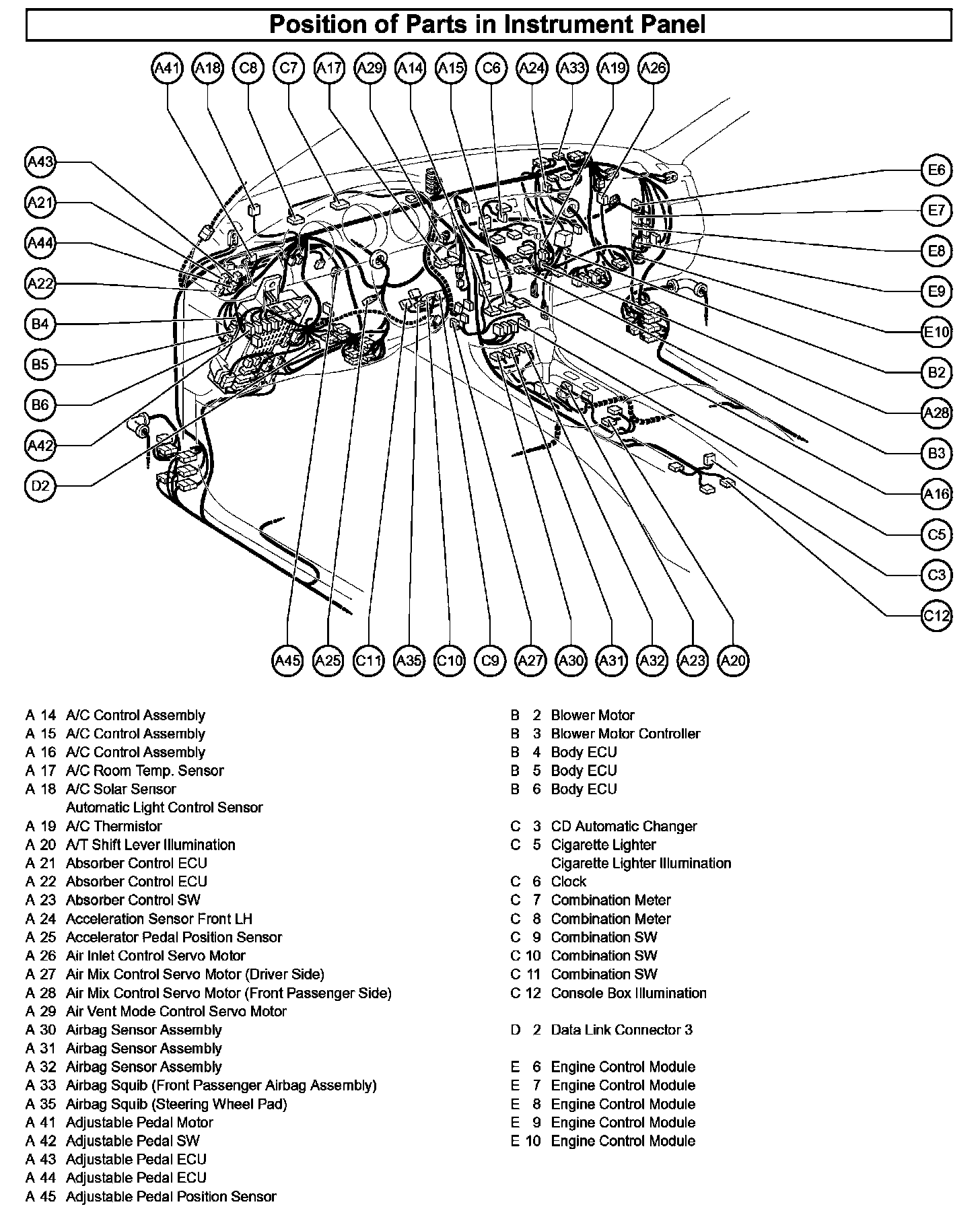 Position of Parts in Instrument Panel

A41 A18 C8 C7 A17 A29 A14 A15 C6 A24 A33 A19 A26

A43
A21
A44
A22
B4
B5
B6
A42
D2

E6
E7
E8
E9
E10
B2
A28
B3
A16
C5
C3
C12

A45 A25 C11 A35 C10 C9 A27 A30 A31 A32 A23 A20

A 14 A/C Control Assembly
A 15 A/C Control Assembly
A 16 A/C Control Assembly
A 17 A/C Room Temp. Sensor
A 18 A/C Solar Sensor
Automatic Light Control Sensor
A 19 A/C Thermistor
A 20 A/T Shift Lever Illumination
A 21 Absorber Control ECU
A 22 Absorber Control ECU
A 23 Absorber Control SW
A 24 Acceleration Sensor Front LH
A 25 Accelerator Pedal Position Sensor
A 26 Air Inlet Control Servo Motor
A 27 Air Mix Control Servo Motor (Driver Side)
A 28 Air Mix Control Servo Motor (Front Passenger Side)
A 29 Air Vent Mode Control Servo Motor
A 30 Airbag Sensor Assembly
A 31 Airbag Sensor Assembly
A 32 Airbag Sensor Assembly
A 33 Airbag Squib (Front Passenger Airbag Assembly)
A 35 Airbag Squib (Steering Wheel Pad)
A 41 Adjustable Pedal Motor
A 42 Adjustable Pedal SW
A 43 Adjustable Pedal ECU
A 44 Adjustable Pedal ECU
A 45 Adjustable Pedal Position Sensor

B 2 Blower Motor
B 3 Blower Motor Controller
B 4 Body ECU
B 5 Body ECU
B 6 Body ECU

C 3 CD Automatic Changer
C 5 Cigarette Lighter
Cigarette Lighter Illumination
C 6 Clock
C 7 Combination Meter
C 8 Combination Meter
C 9 Combination SW
C 10 Combination SW
C 11 Combination SW
C 12 Console Box Illumination

D 2 Data Link Connector 3

E 6 Engine Control Module
E 7 Engine Control Module
E 8 Engine Control Module
E 9 Engine Control Module
E 10 Engine Control Module