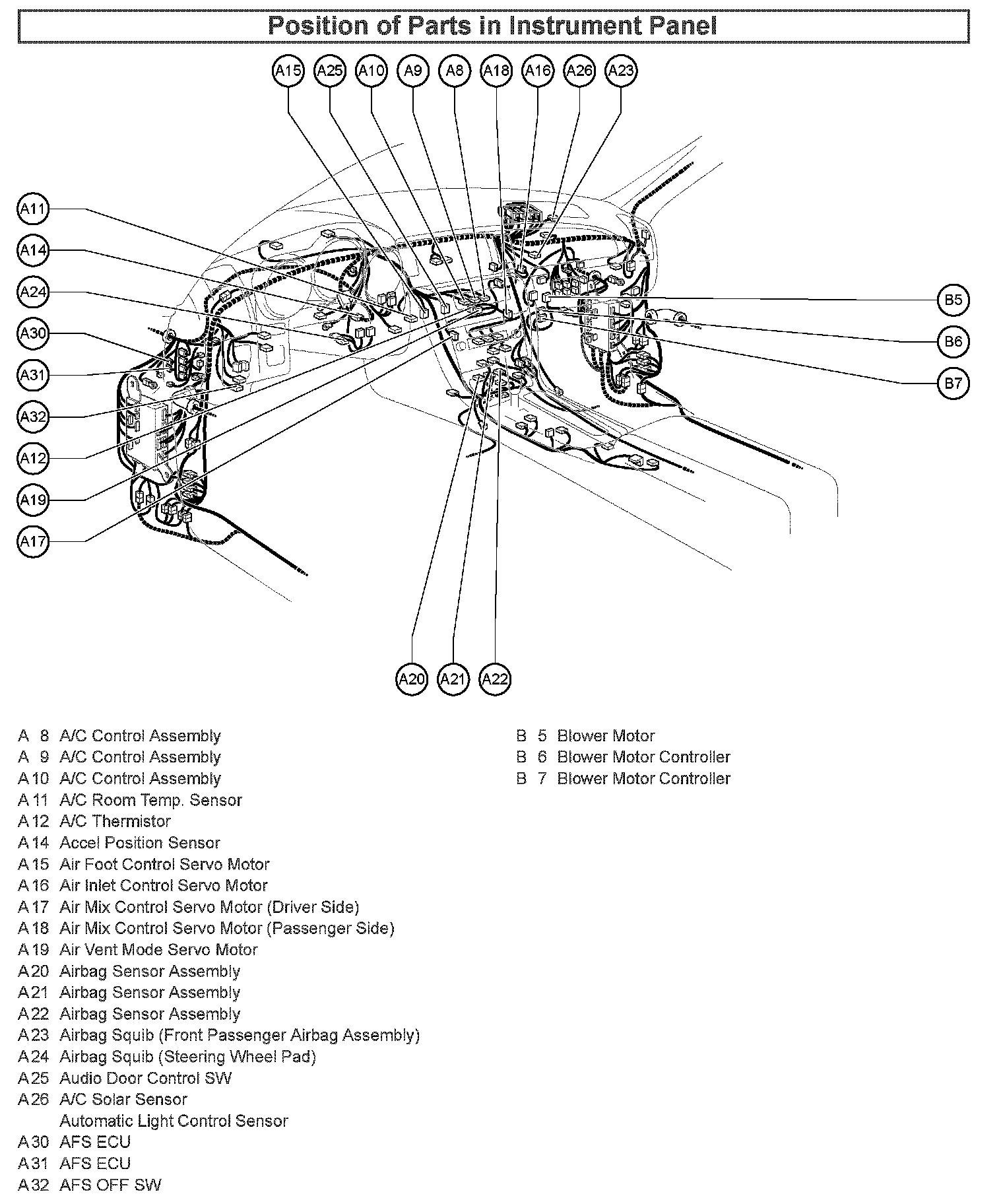 Position of Parts in Instrument Panel

A15 A25 A10 A9 A8 A18 A16 A26 A23

A11
A14
A24
A30
A31
A32
A12
A19
A17

B5
B6
B7

A20 A21 A22

A 8 A/C Control Assembly
A 9 A/C Control Assembly
A 10 A/C Control Assembly
A 11 A/C Room Temp. Sensor
A 12 A/C Thermistor
A 14 Accel Position Sensor
A 15 Air Foot Control Servo Motor
A 16 Air Inlet Control Servo Motor
A 17 Air Mix Control Servo Motor (Driver Side)
A 18 Air Mix Control Servo Motor (Passenger Side)
A 19 Air Vent Mode Servo Motor
A 20 Airbag Sensor Assembly
A 21 Airbag Sensor Assembly
A 22 Airbag Sensor Assembly
A 23 Airbag Squib (Front Passenger Airbag Assembly)
A 24 Airbag Squib (Steering Wheel Pad)
A 25 Audio Door Control SW
A 26 A/C Solar Sensor
Automatic Light Control Sensor
A 30 AFS ECU
A 31 AFS ECU
A 32 AFS OFF SW

B 5 Blower Motor
B 6 Blower Motor Controller
B 7 Blower Motor Controller