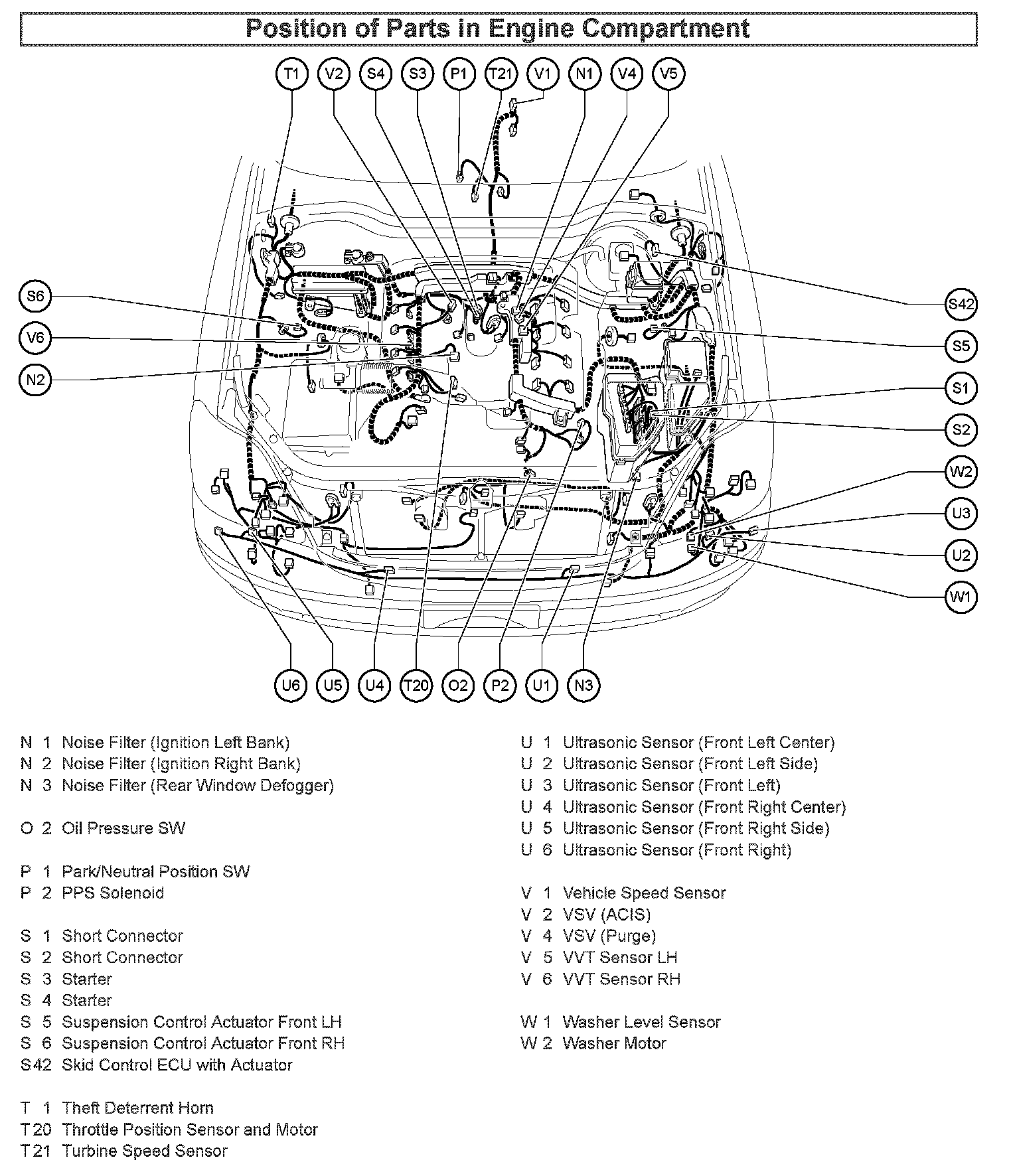 Position of Parts in Engine Compartment

T1 V2 S4 S3 P1 T21 V1 N1 V4 V5

S6
V6
N2

S42
S5
S1
S2
W2
U3
U2
W1

U6 U5 U4 T20 O2 P2 U1 N3

N 1 Noise Filter (Ignition Left Bank)
N 2 Noise Filter (Ignition Right Bank)
N 3 Noise Filter (Rear Window Defogger)

O 2 Oil Pressure SW

P 1 Park/Neutral Position SW
P 2 PPS Solenoid

S 1 Short Connector
S 2 Short Connector
S 3 Starter
S 4 Starter
S 5 Suspension Control Actuator Front LH
S 6 Suspension Control Actuator Front RH
S42 Skid Control ECU with Actuator

T 1 Theft Deterrent Horn
T20 Throttle Position Sensor and Motor
T21 Turbine Speed Sensor

U 1 Ultrasonic Sensor (Front Left Center)
U 2 Ultrasonic Sensor (Front Left Side)
U 3 Ultrasonic Sensor (Front Left)
U 4 Ultrasonic Sensor (Front Right Center)
U 5 Ultrasonic Sensor (Front Right Side)
U 6 Ultrasonic Sensor (Front Right)

V 1 Vehicle Speed Sensor
V 2 VSV (ACIS)
V 4 VSV (Purge)
V 5 VVT Sensor LH
V 6 VVT Sensor RH

W 1 Washer Level Sensor
W 2 Washer Motor