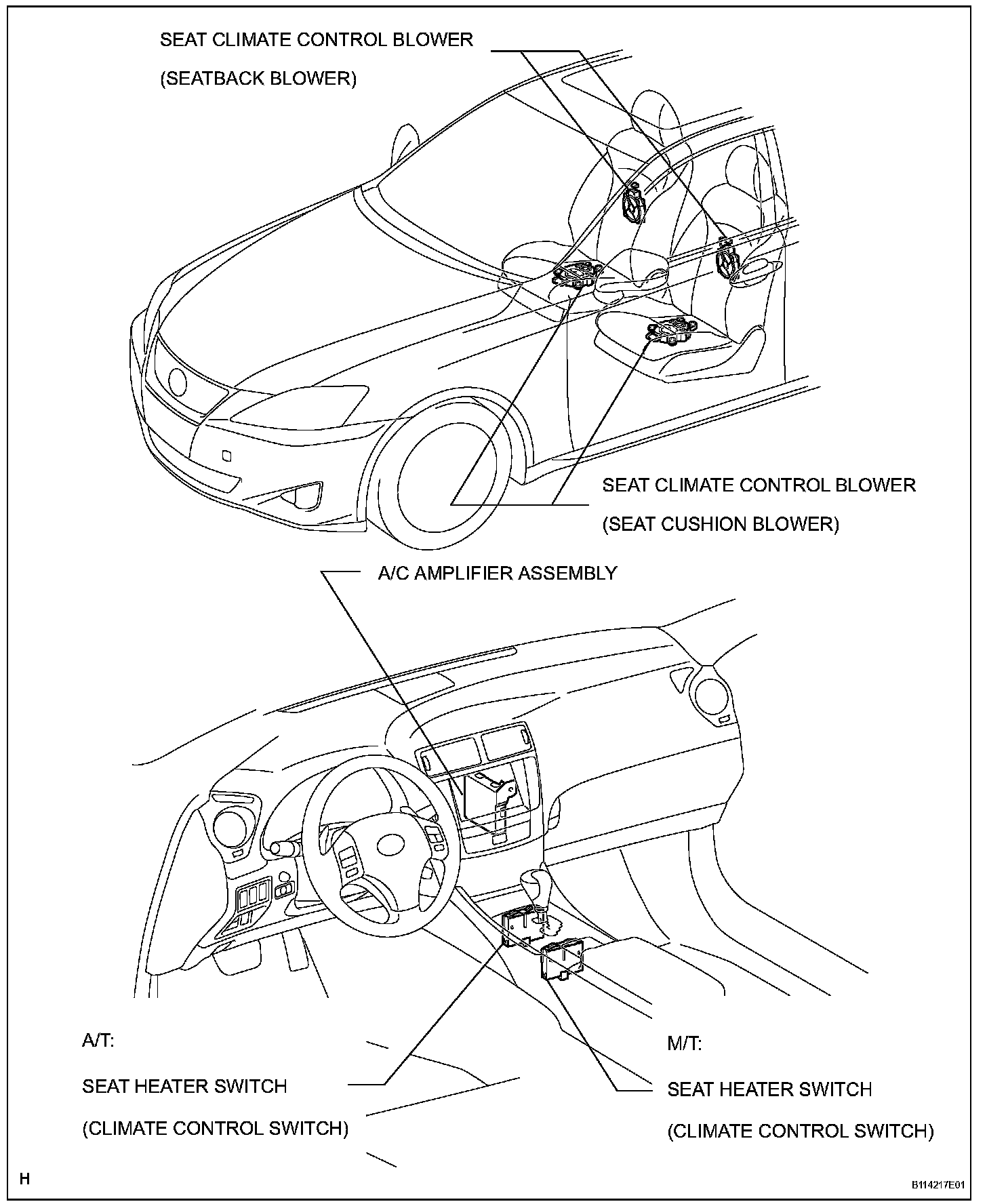 SEAT CLIMATE CONTROL BLOWER
(SEATBACK BLOWER)

SEAT CLIMATE CONTROL BLOWER
(SEAT CUSHION BLOWER)

A/C AMPLIFIER ASSEMBLY

A/T:
SEAT HEATER SWITCH
(CLIMATE CONTROL SWITCH)

M/T:
SEAT HEATER SWITCH
(CLIMATE CONTROL SWITCH)

H

B114217E01