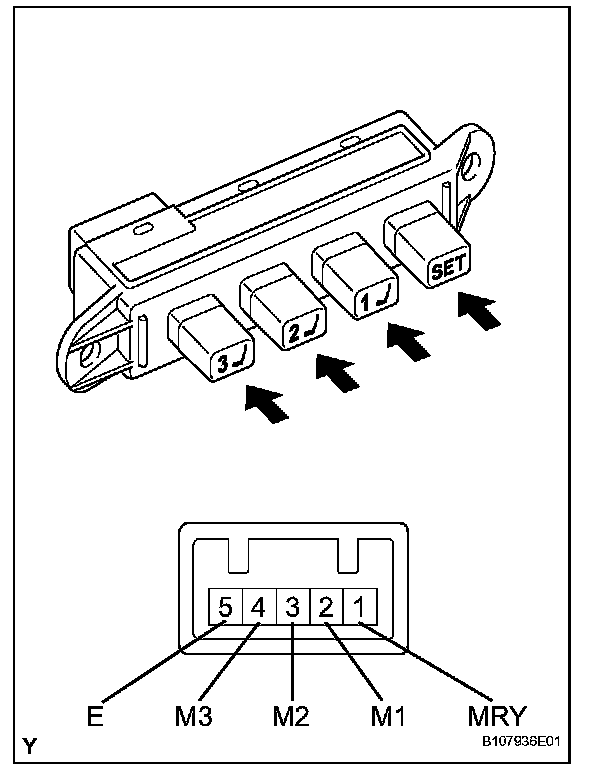 3
2
1
SET

5 4 3 2 1

E
M3
M2
M1
MRY

Y
B107936E01