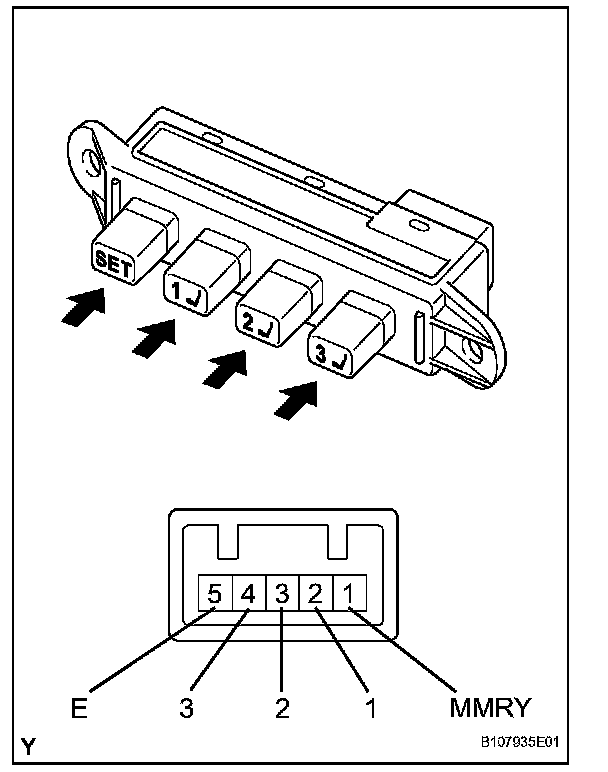 SET
1
2
3

5 4 3 2 1

E 3 2 1 MMRY

Y

B107935E01