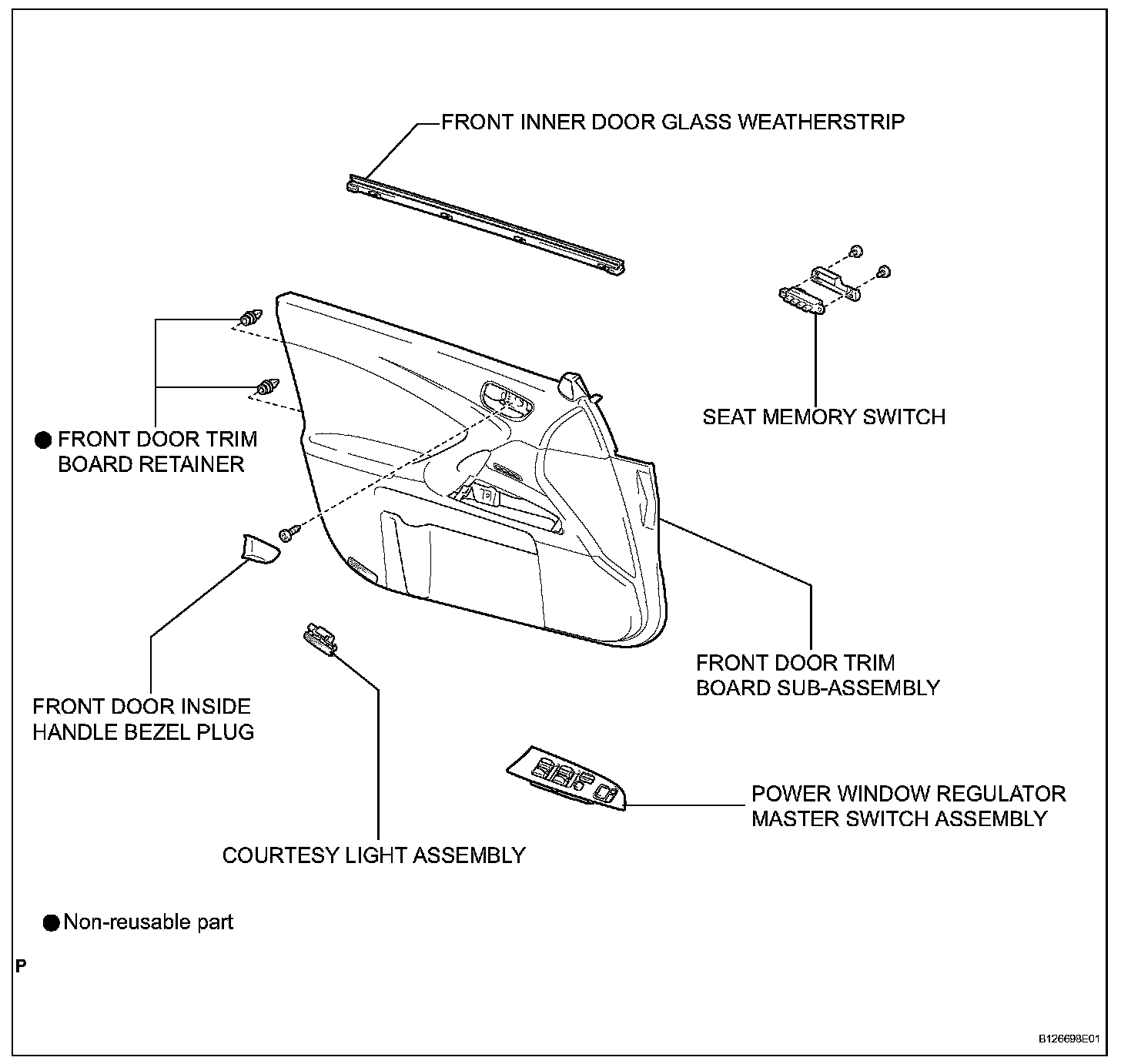 FRONT INNER DOOR GLASS WEATHERSTRIP

SEAT MEMORY SWITCH

● FRONT DOOR TRIM BOARD RETAINER

FRONT DOOR TRIM BOARD SUB-ASSEMBLY

FRONT DOOR INSIDE HANDLE BEZEL PLUG

POWER WINDOW REGULATOR MASTER SWITCH ASSEMBLY

COURTESY LIGHT ASSEMBLY

● Non-reusable part

P

B126698E01