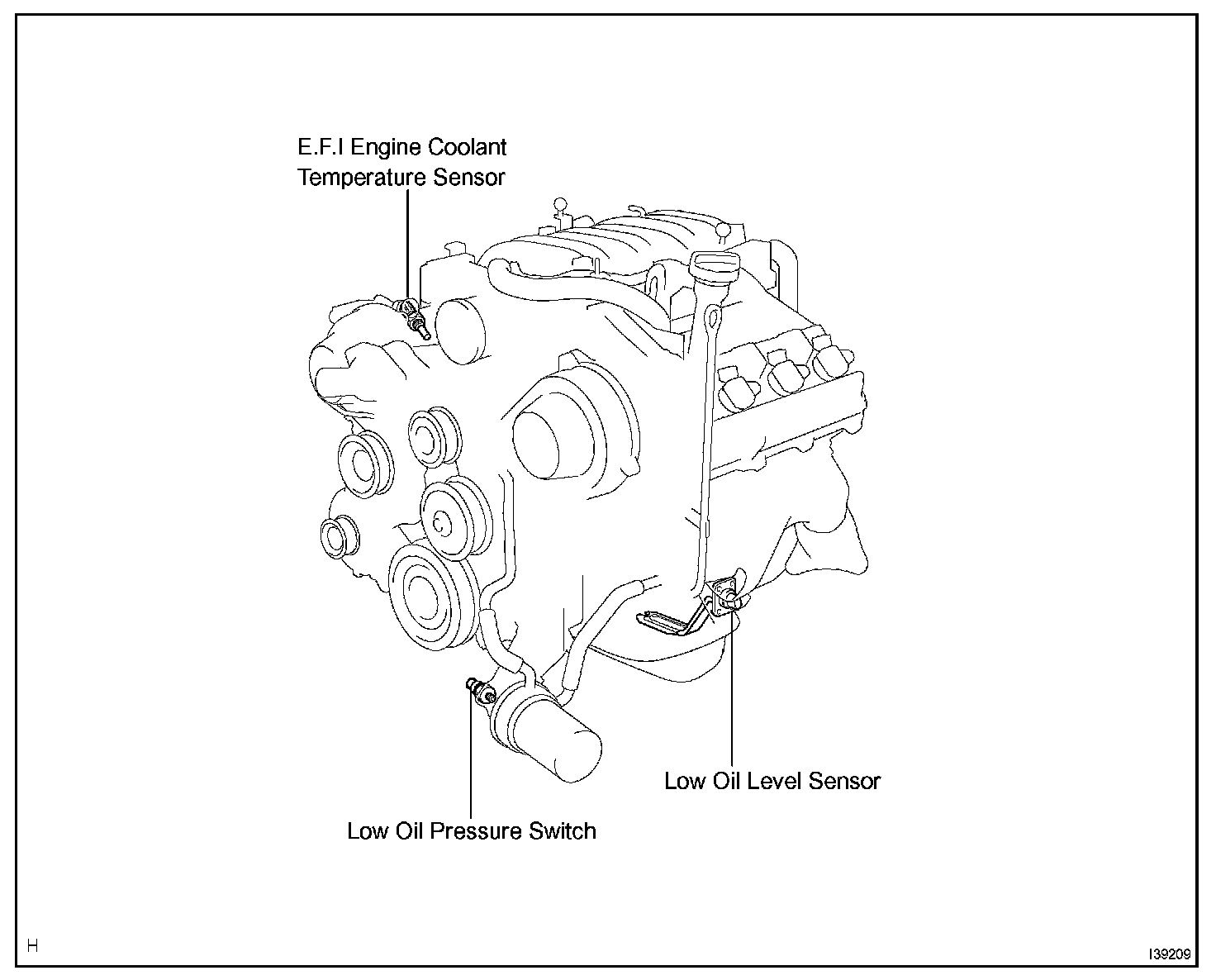 E.F.I Engine Coolant Temperature Sensor

Low Oil Level Sensor

Low Oil Pressure Switch

H

I39209