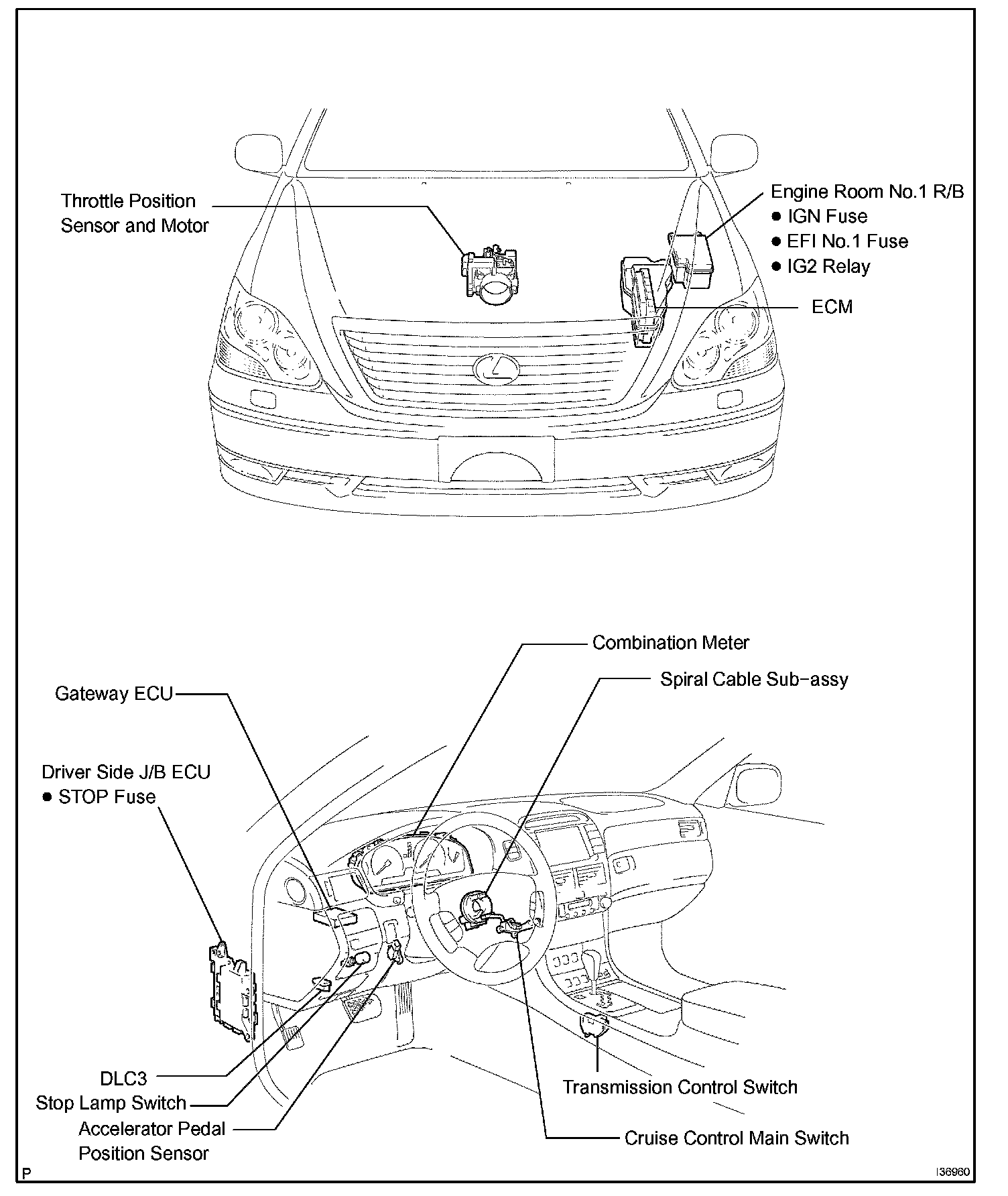 Throttle Position Sensor and Motor

Engine Room No.1 R/B
● IGN Fuse
● EFI No.1 Fuse
● IG2 Relay

ECM

Combination Meter

Spiral Cable Sub-assy

Gateway ECU

Driver Side J/B ECU
● STOP Fuse

DLC3

Stop Lamp Switch

Accelerator Pedal Position Sensor

Transmission Control Switch

Cruise Control Main Switch

P

I36960