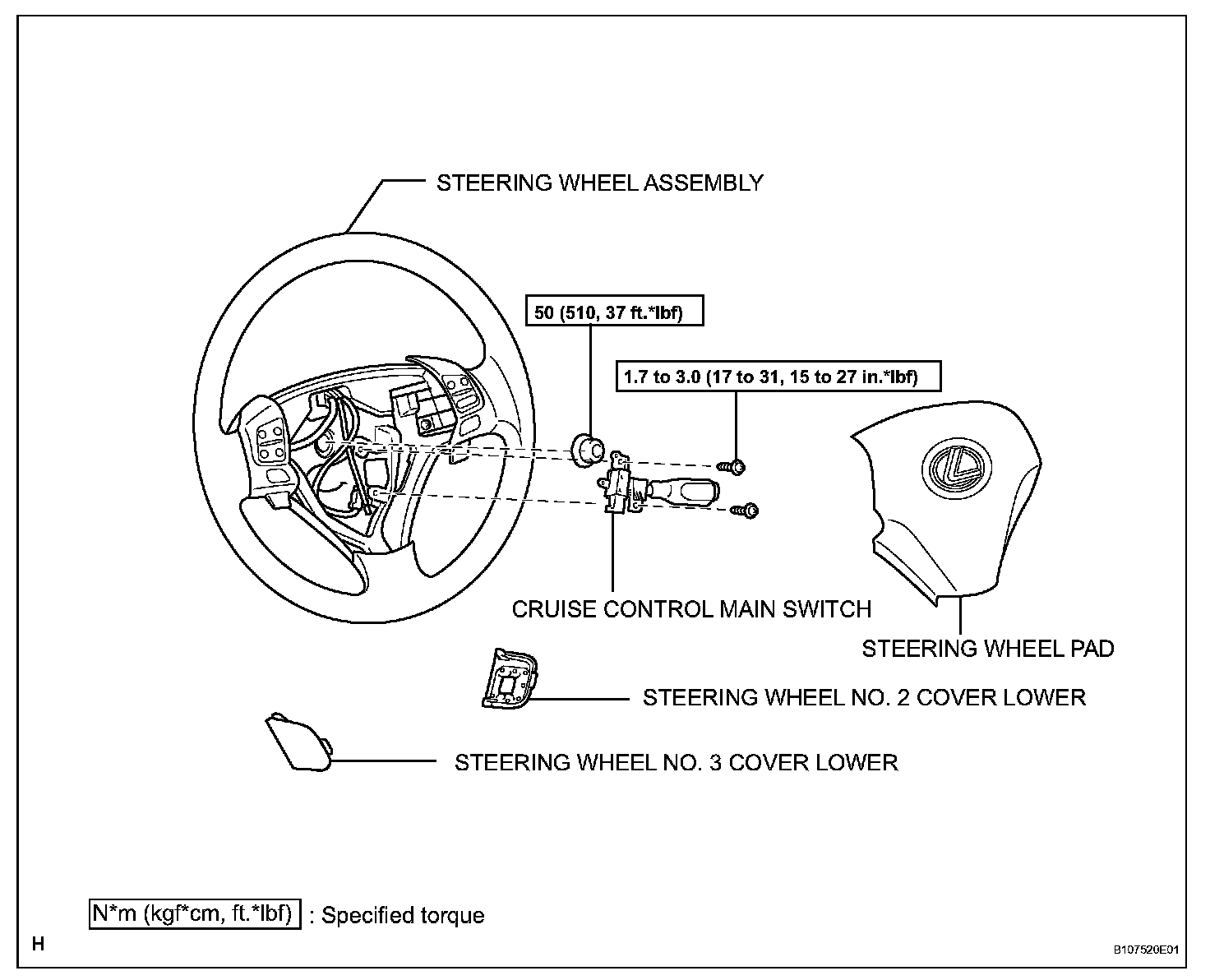 STEERING WHEEL ASSEMBLY

50 (510, 37 ft.*lbf)

1.7 to 3.0 (17 to 31, 15 to 27 in.*lbf)

CRUISE CONTROL MAIN SWITCH

STEERING WHEEL PAD

STEERING WHEEL NO. 2 COVER LOWER

STEERING WHEEL NO. 3 COVER LOWER

N*m (kgf*cm, ft.*lbf) : Specified torque

H

B107520E01