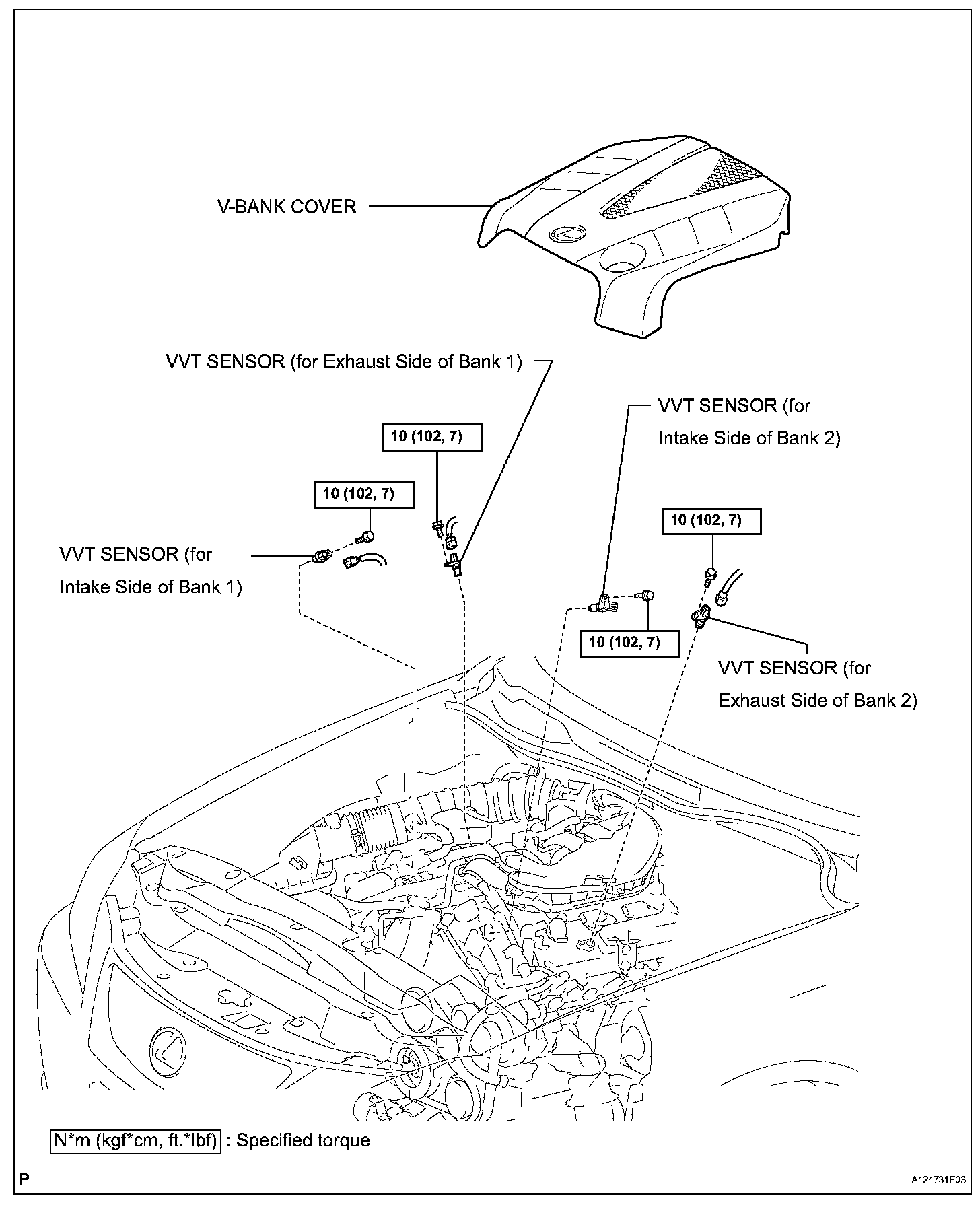 V-BANK COVER

VVT SENSOR (for Exhaust Side of Bank 1)

VVT SENSOR (for Intake Side of Bank 2)

10 (102, 7)

10 (102, 7)

10 (102, 7)

VVT SENSOR (for Intake Side of Bank 1)

10 (102, 7)

VVT SENSOR (for Exhaust Side of Bank 2)

N*m (kgf*cm, ft.*lbf) : Specified torque

P

A124731E03