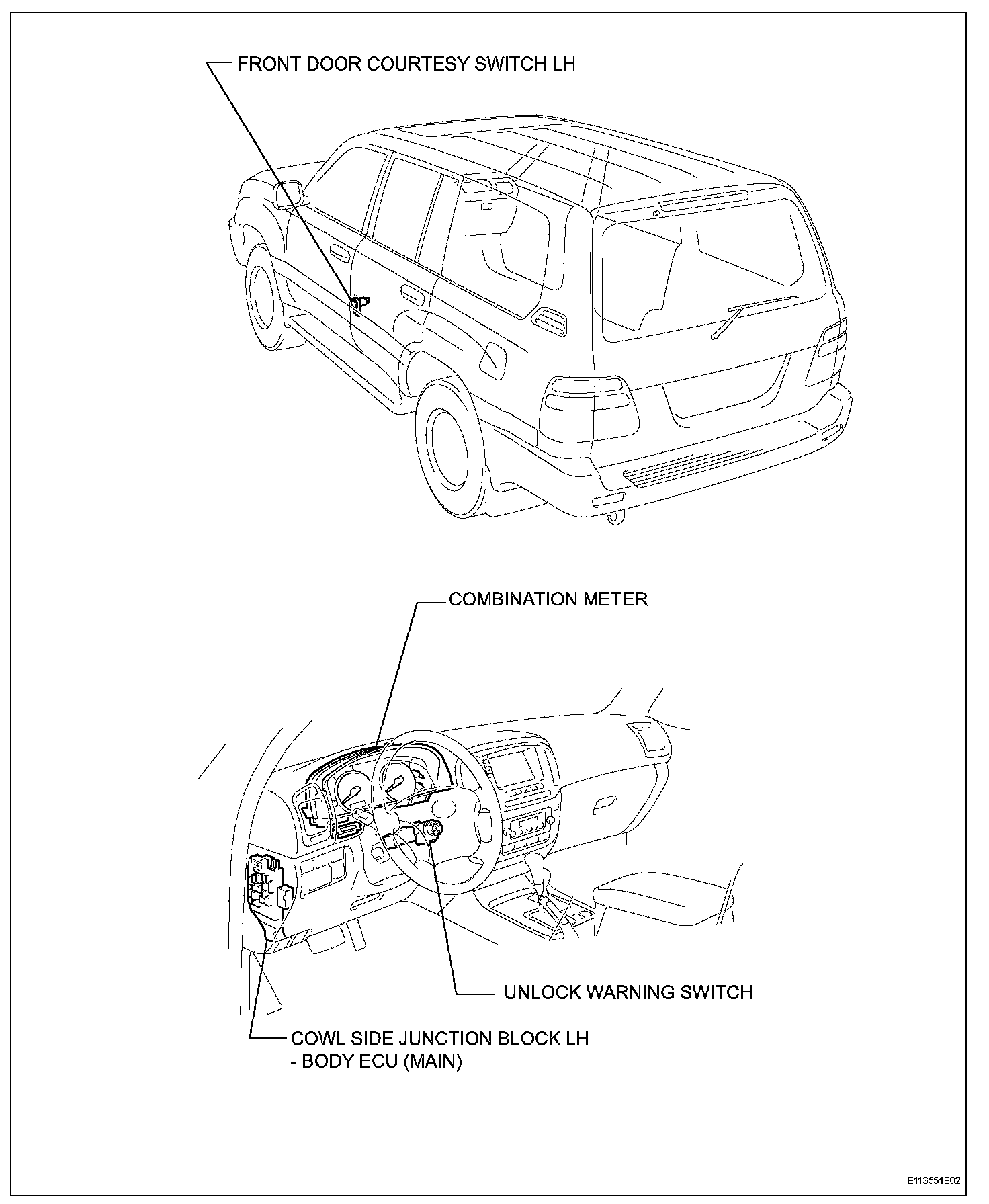 FRONT DOOR COURTESY SWITCH LH

COMBINATION METER

UNLOCK WARNING SWITCH

COWL SIDE JUNCTION BLOCK LH
- BODY ECU (MAIN)

E113551E02