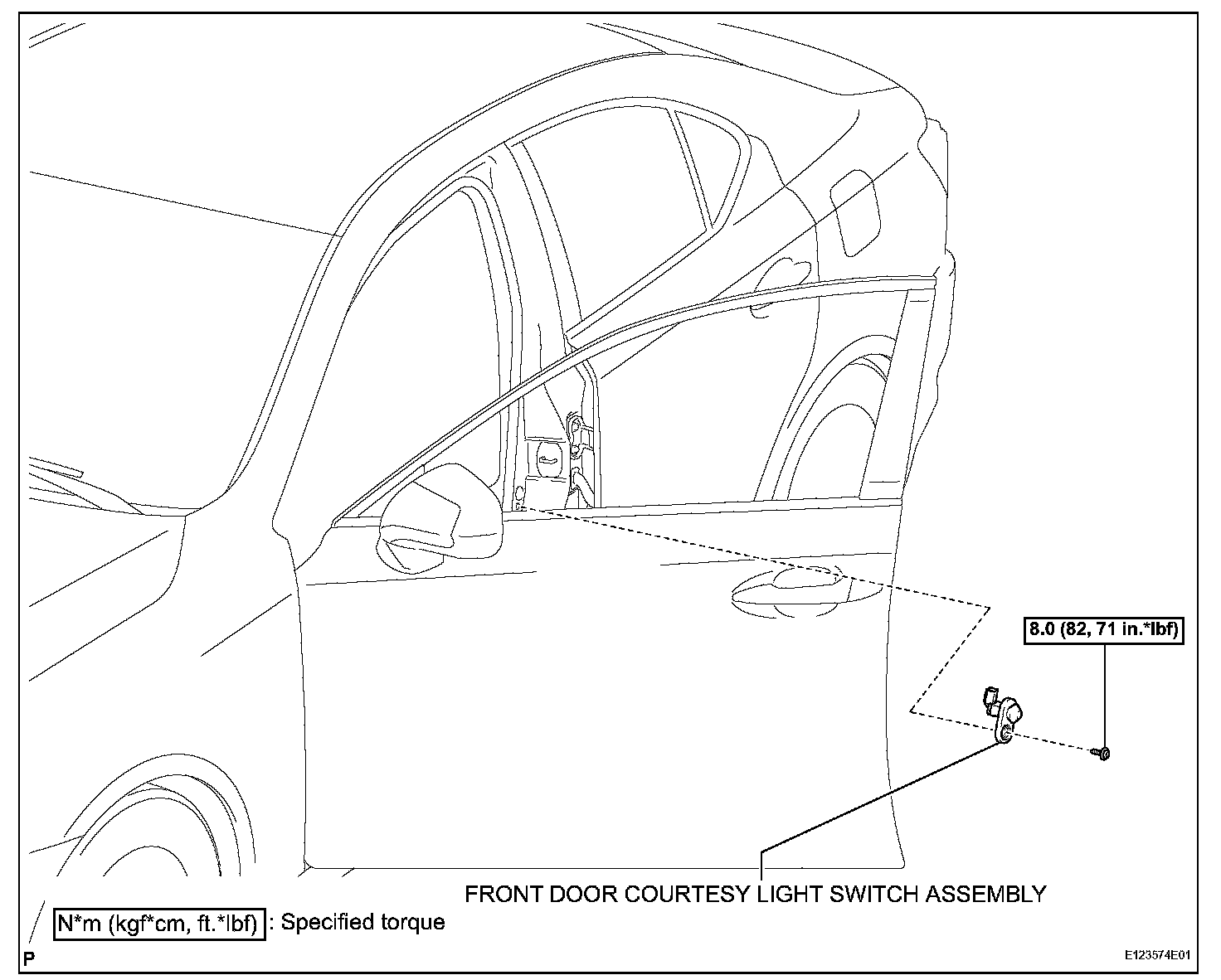 8.0 (82, 71 in.*lbf)

FRONT DOOR COURTESY LIGHT SWITCH ASSEMBLY

N*m (kgf*cm, ft.*lbf) : Specified torque

P

E123574E01