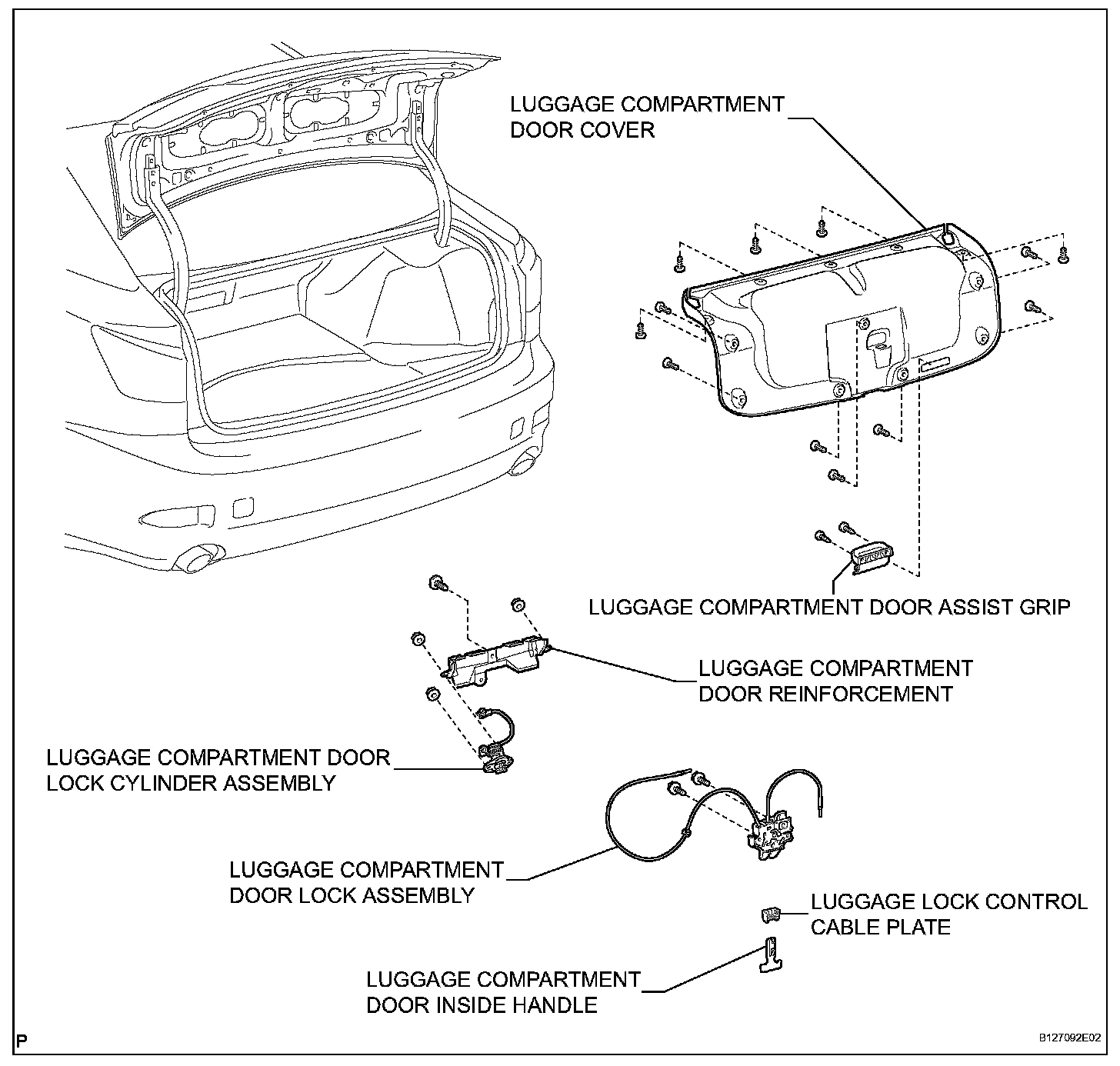 LUGGAGE COMPARTMENT DOOR COVER

LUGGAGE COMPARTMENT DOOR ASSIST GRIP

LUGGAGE COMPARTMENT DOOR REINFORCEMENT

LUGGAGE COMPARTMENT DOOR LOCK CYLINDER ASSEMBLY

LUGGAGE COMPARTMENT DOOR LOCK ASSEMBLY

LUGGAGE LOCK CONTROL CABLE PLATE

LUGGAGE COMPARTMENT DOOR INSIDE HANDLE

P

B127092E02