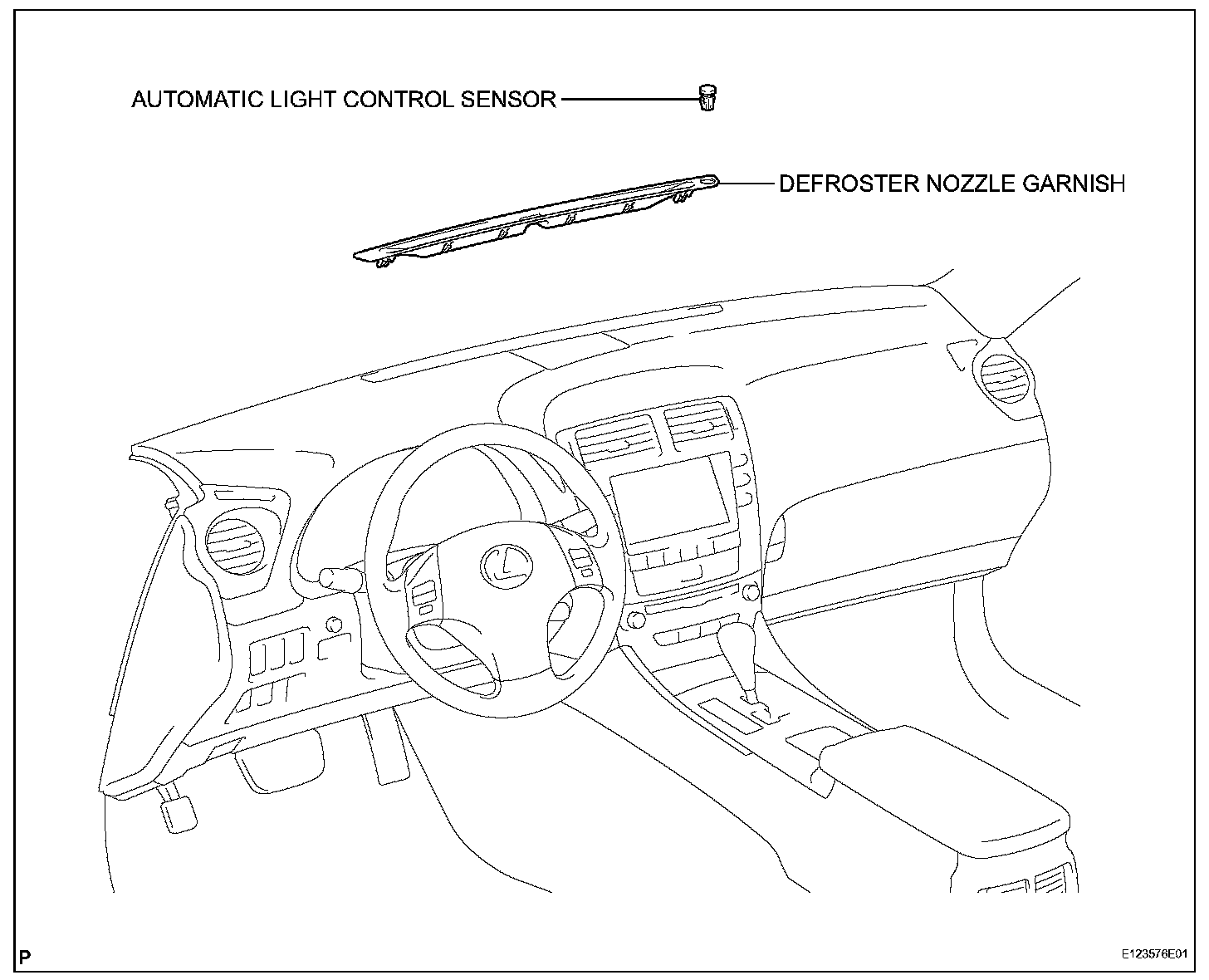 AUTOMATIC LIGHT CONTROL SENSOR

DEFROSTER NOZZLE GARNISH

P

E123576E01