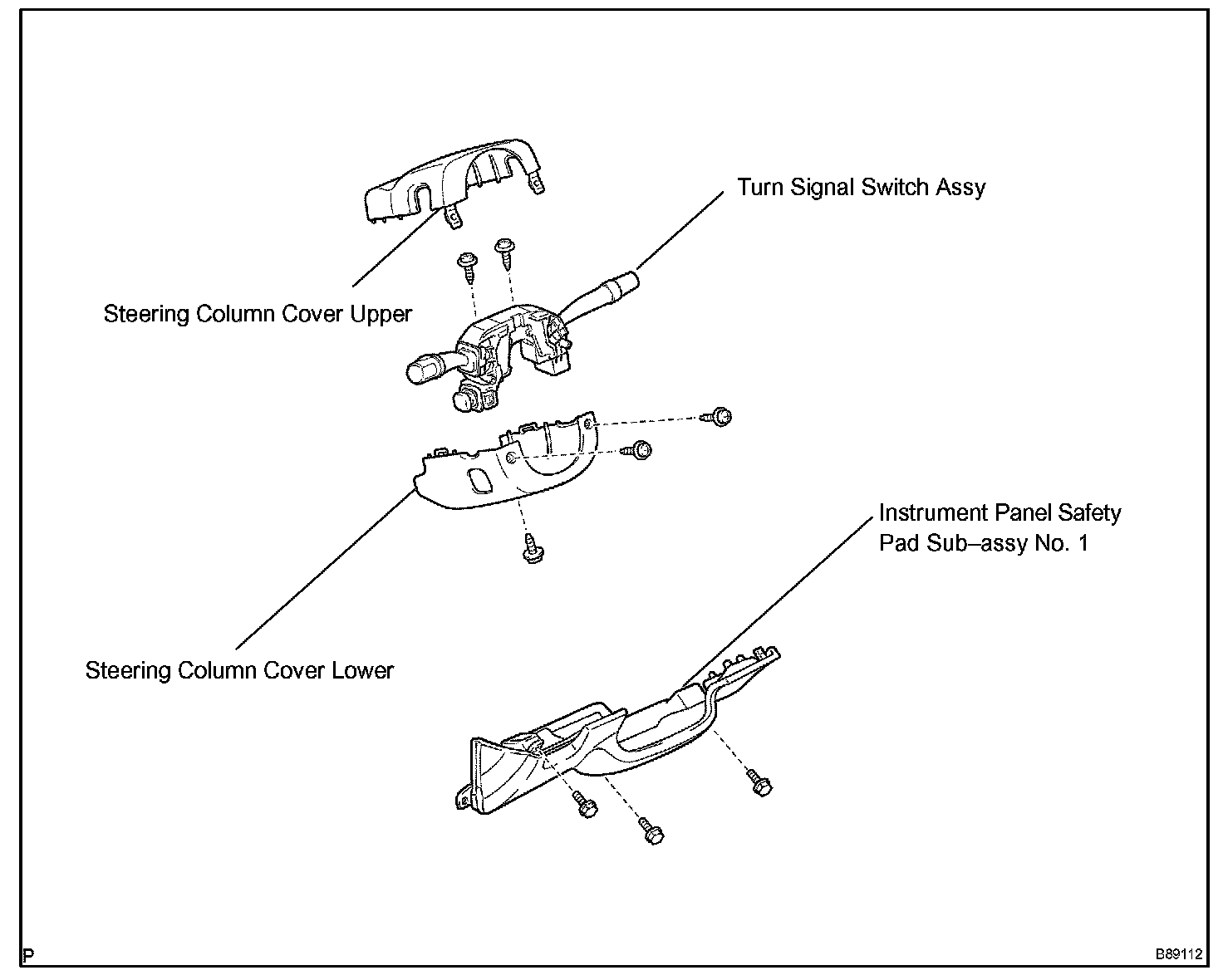 Turn Signal Switch Assy

Steering Column Cover Upper

Instrument Panel Safety Pad Sub–assy No. 1

Steering Column Cover Lower

P

B89112