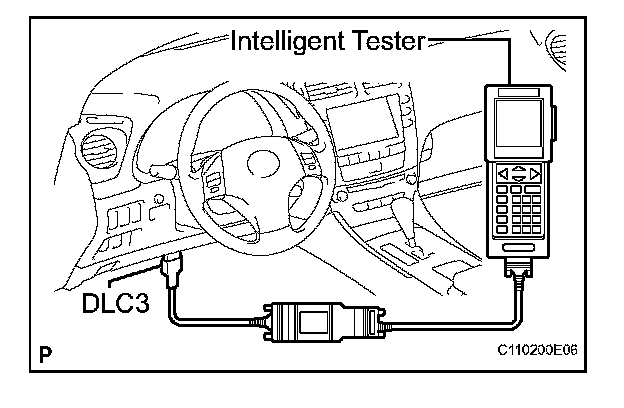 Intelligent Tester

DLC3

P

C110200E06