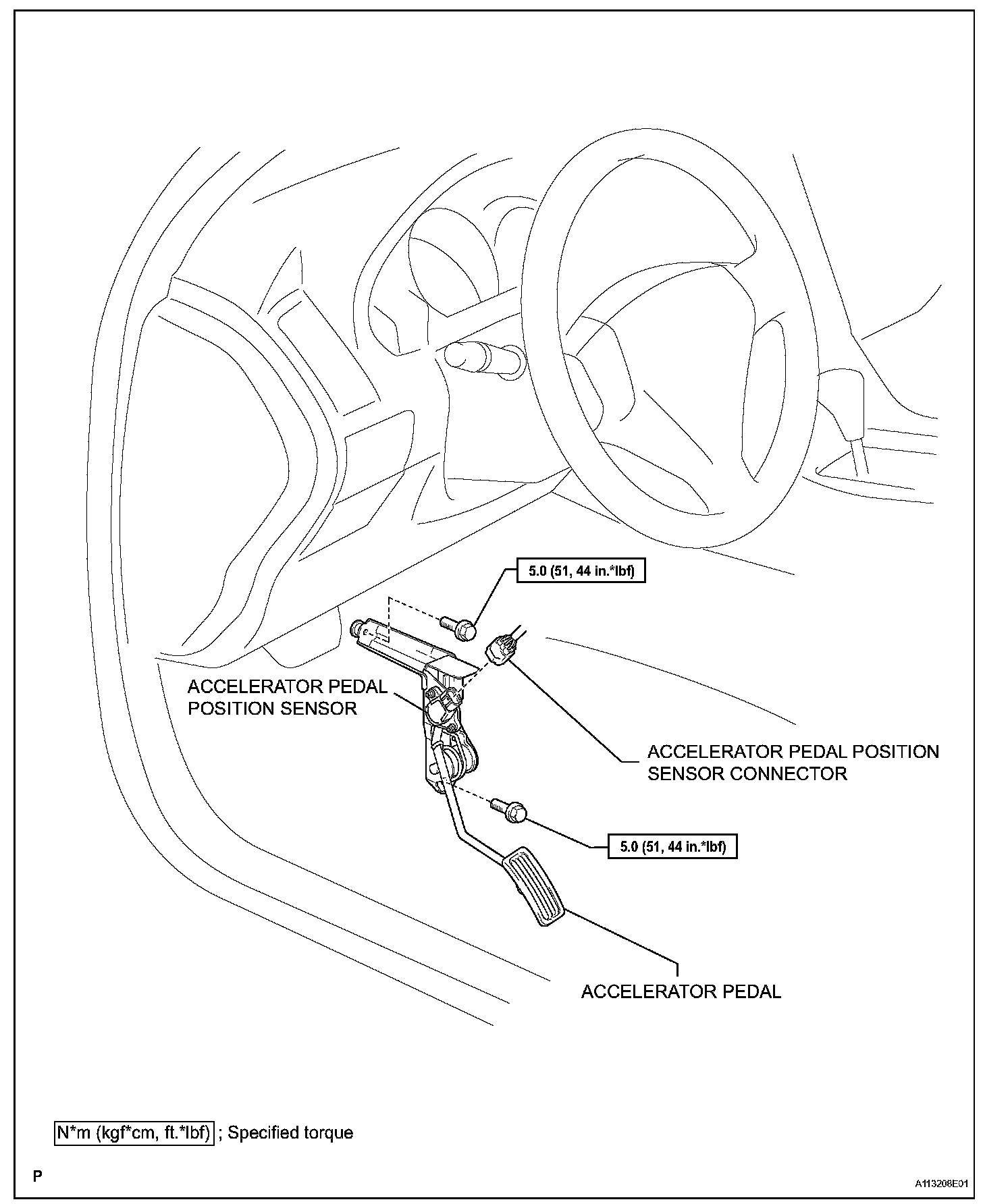 5.0 (51, 44 in.*lbf)

ACCELERATOR PEDAL POSITION SENSOR

ACCELERATOR PEDAL POSITION SENSOR CONNECTOR

5.0 (51, 44 in.*lbf)

ACCELERATOR PEDAL

N*m (kgf*cm, ft.*lbf) ; Specified torque

P

A113208E01