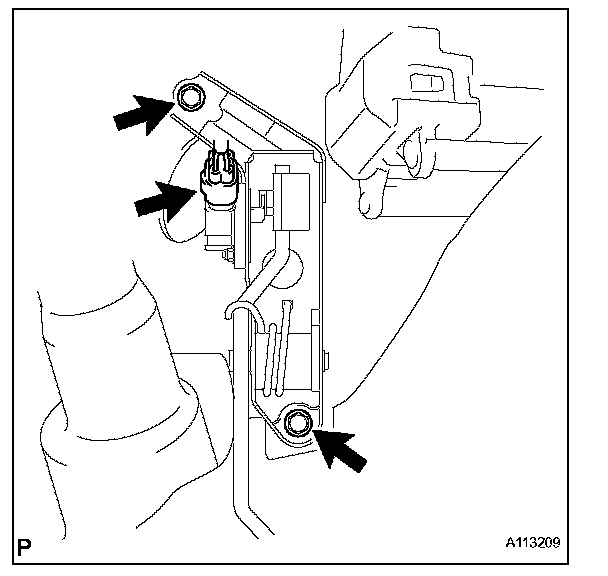 P

A113209