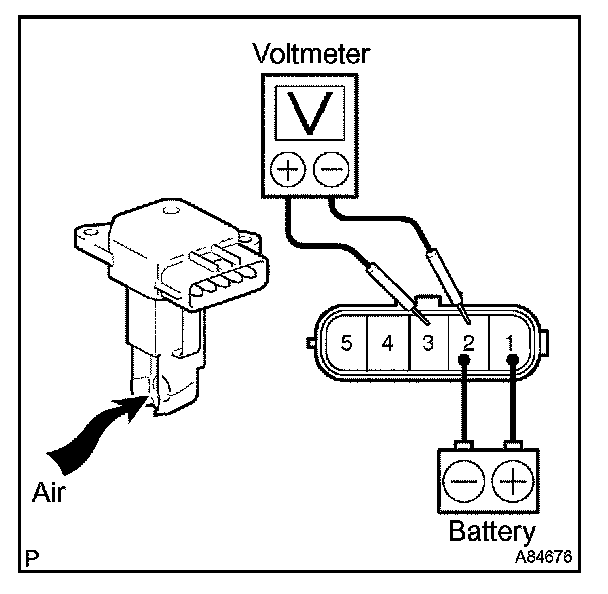 Voltmeter

V

+ −

5 4 3 2 1

Air

− +

Battery

P

A84676