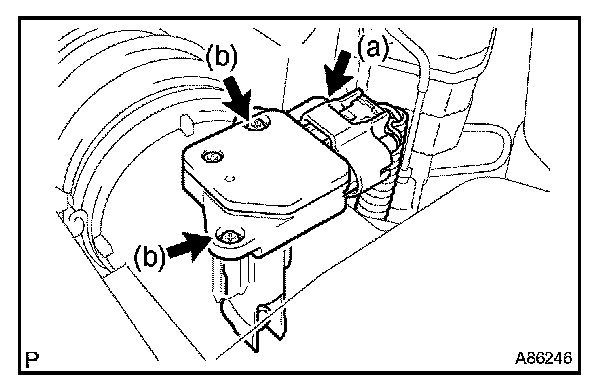 (b)
(a)
(b)
P
A86246