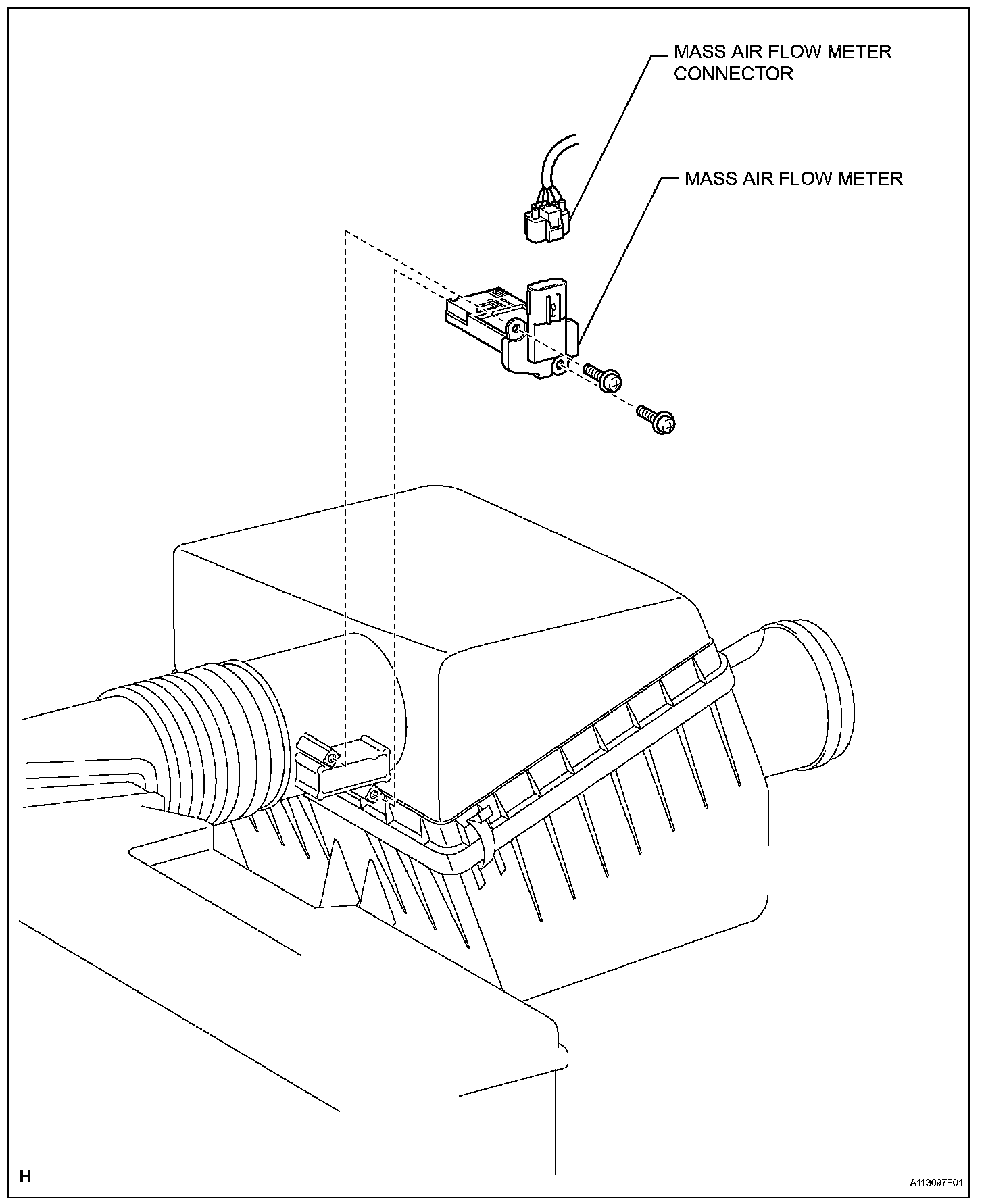 MASS AIR FLOW METER CONNECTOR

MASS AIR FLOW METER

H

A113097E01