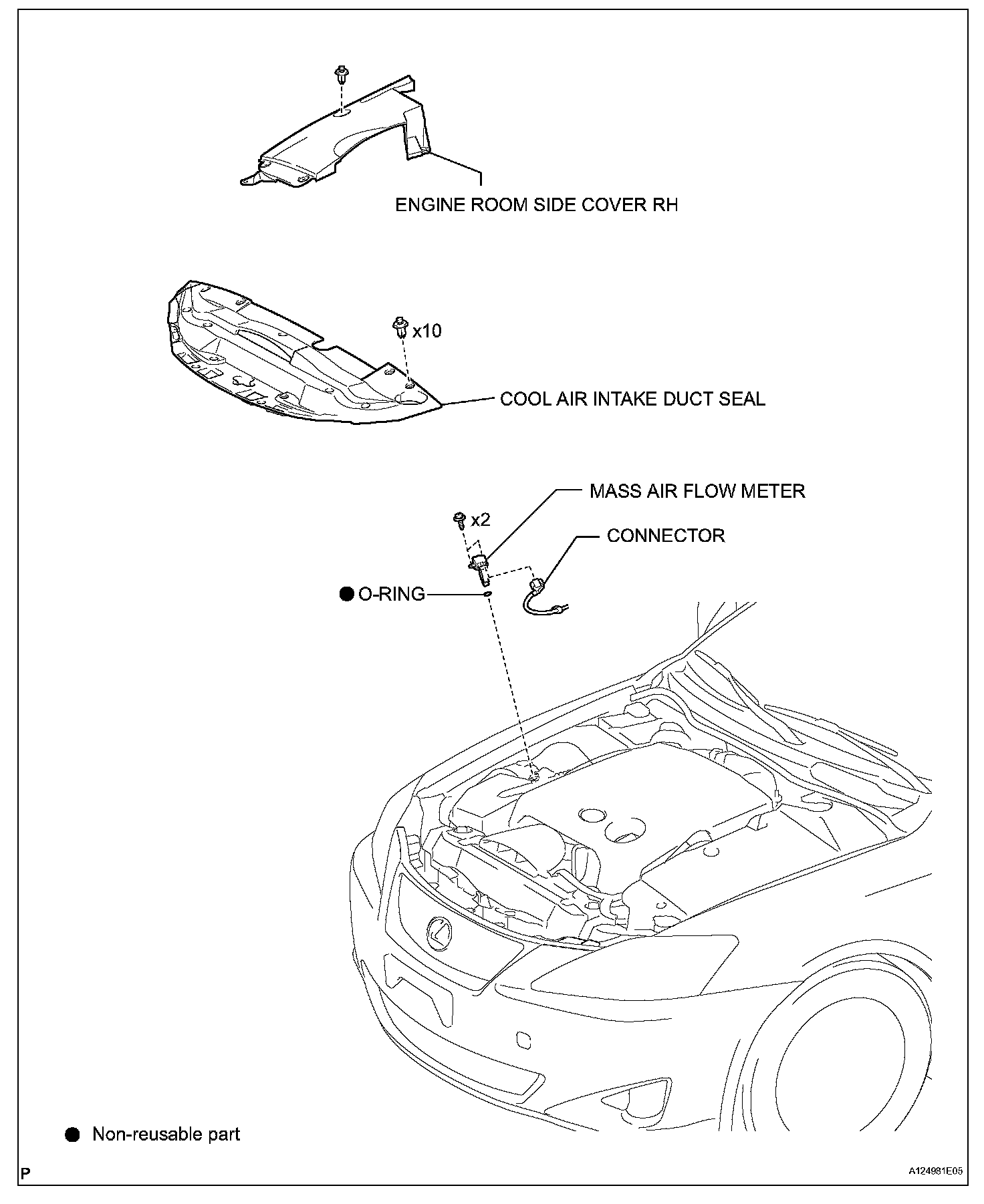 ENGINE ROOM SIDE COVER RH

x10

COOL AIR INTAKE DUCT SEAL

MASS AIR FLOW METER

x2

CONNECTOR

● O-RING

● Non-reusable part

P

A124981E05