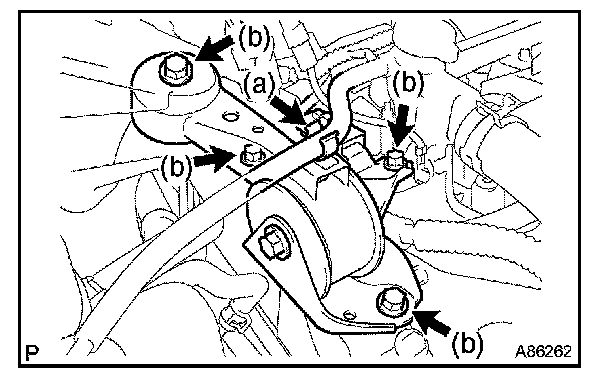 (b)
(a)
(b)
(b)
(b)
P
A86262