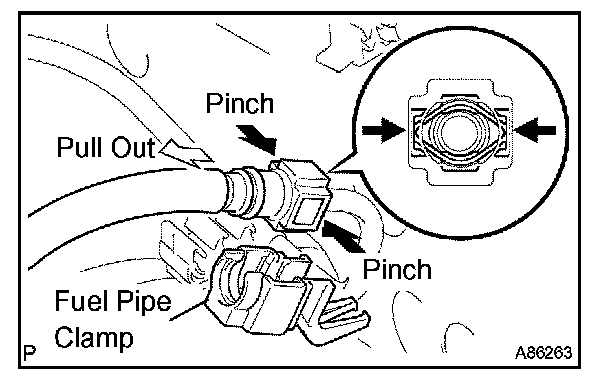 Pinch

Pull Out

Pinch

Fuel Pipe Clamp

P

A86263