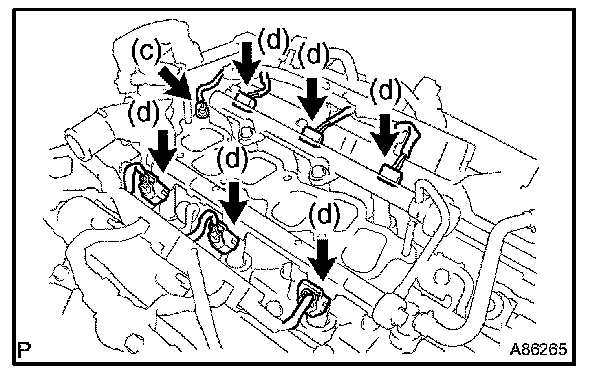 (c)
(d)
(d)
(d)
(d)
(d)
(d)
P
A86265