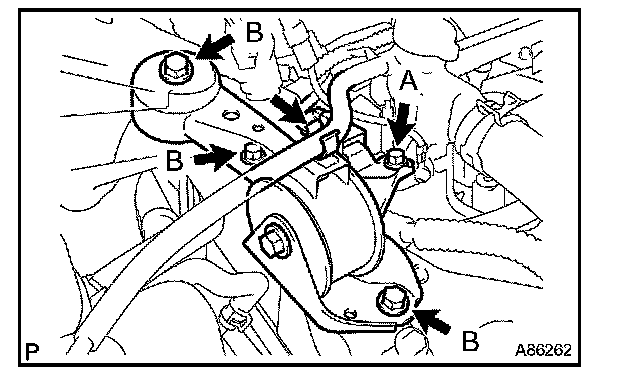 B
A
B
B
P
A86262