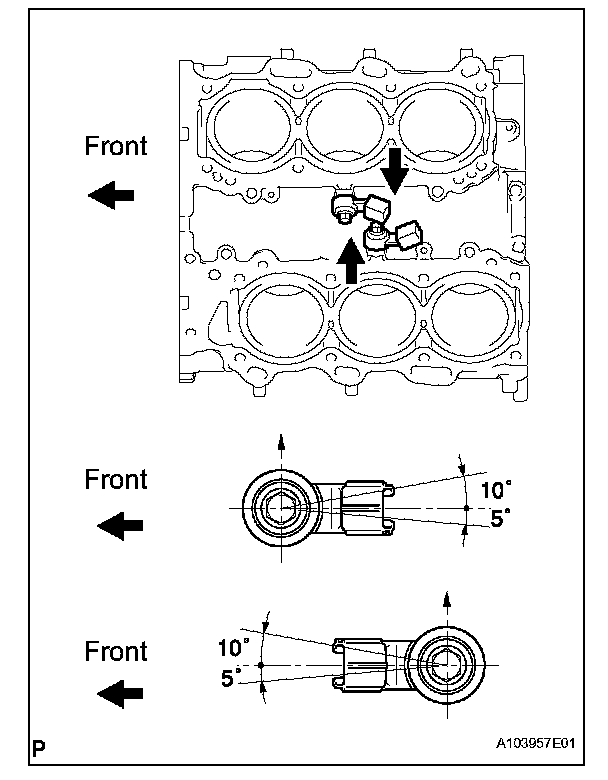 Front

Front

10°

5°

Front

10°

5°

P

A103957E01