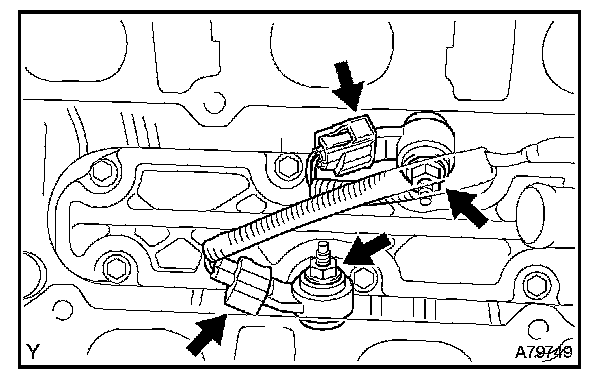 Y

A79749