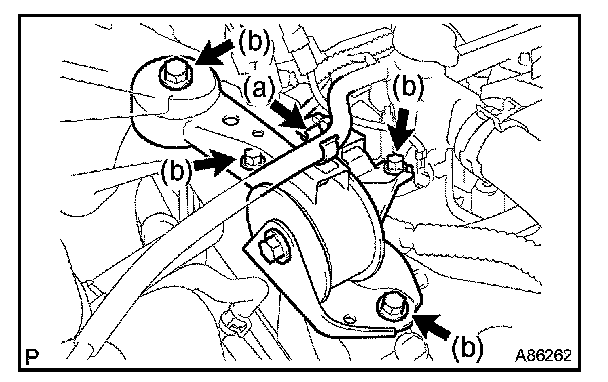 (b)
(a)
(b)
(b)
(b)
P
A86262