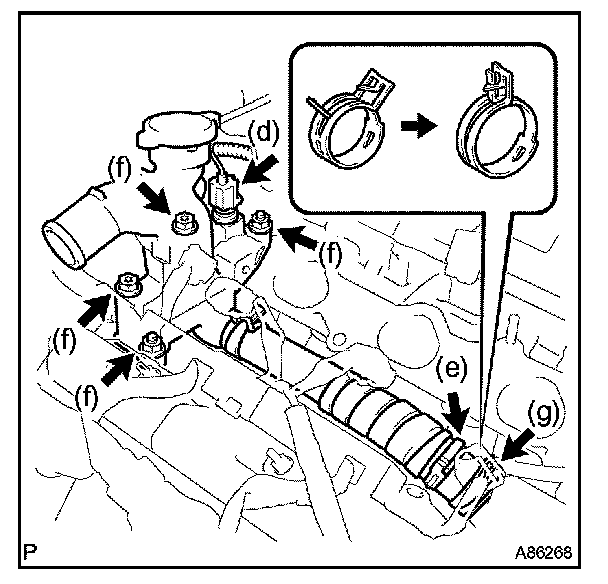 (d)
(f)
(f)
(f)
(f)
(e)
(g)
P
A86268