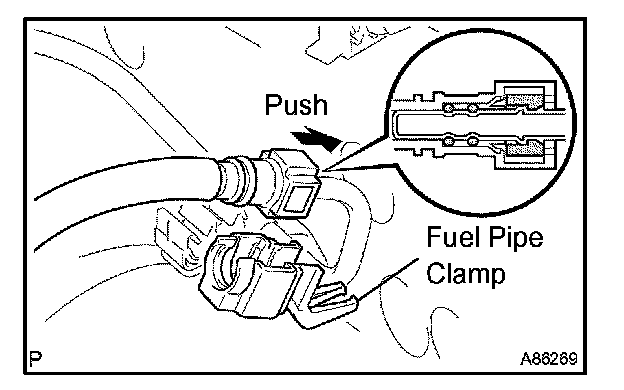 Push

Fuel Pipe Clamp

P

A86269