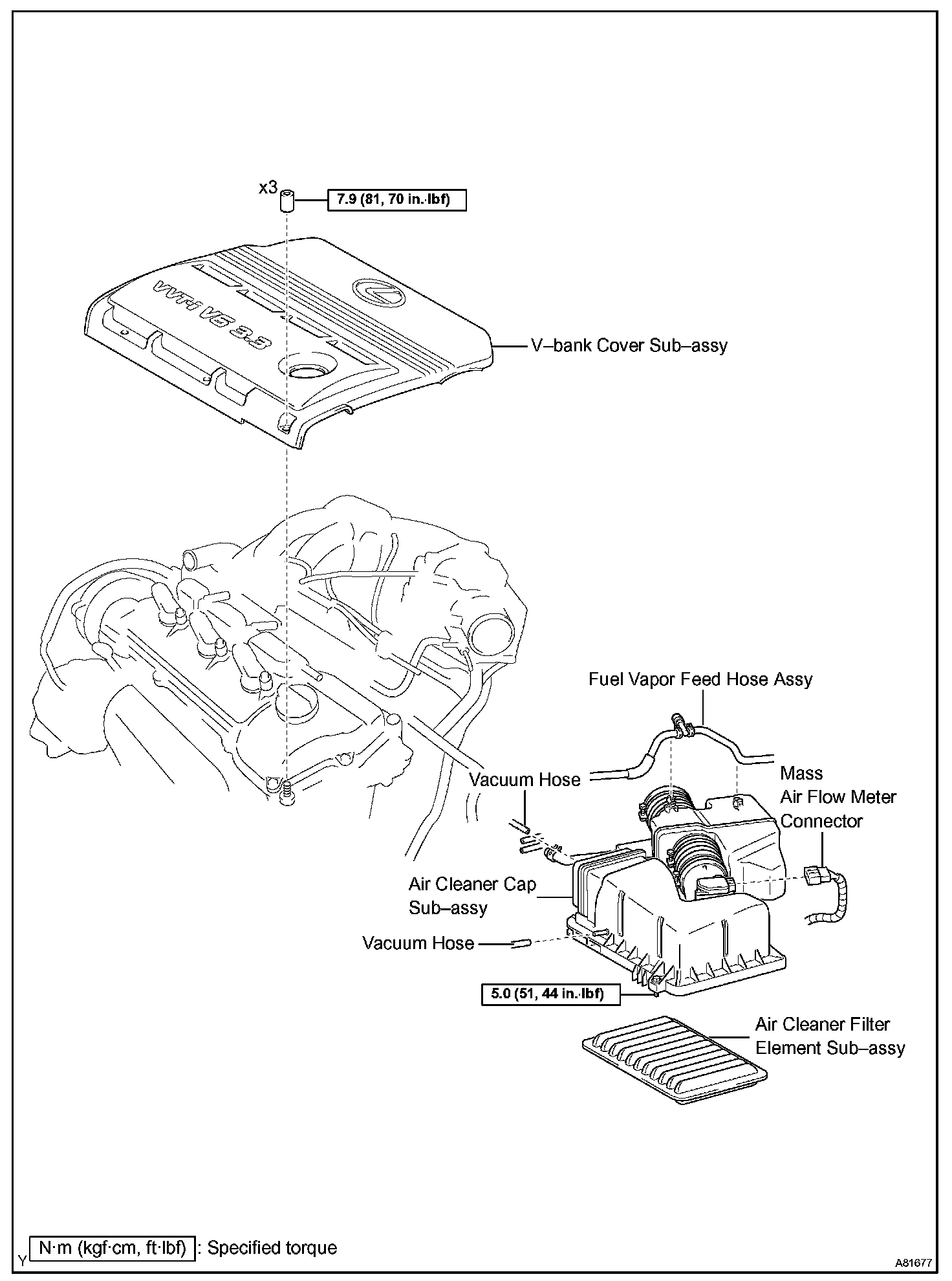 x3

7.9 (81, 70 in.·lbf)

VVT-i V6 3.3

V–bank Cover Sub–assy

Fuel Vapor Feed Hose Assy

Vacuum Hose

Mass Air Flow Meter Connector

Air Cleaner Cap Sub–assy

Vacuum Hose

5.0 (51, 44 in.·lbf)

Air Cleaner Filter Element Sub–assy

Y

N·m (kgf·cm, ft·lbf) : Specified torque

A81677