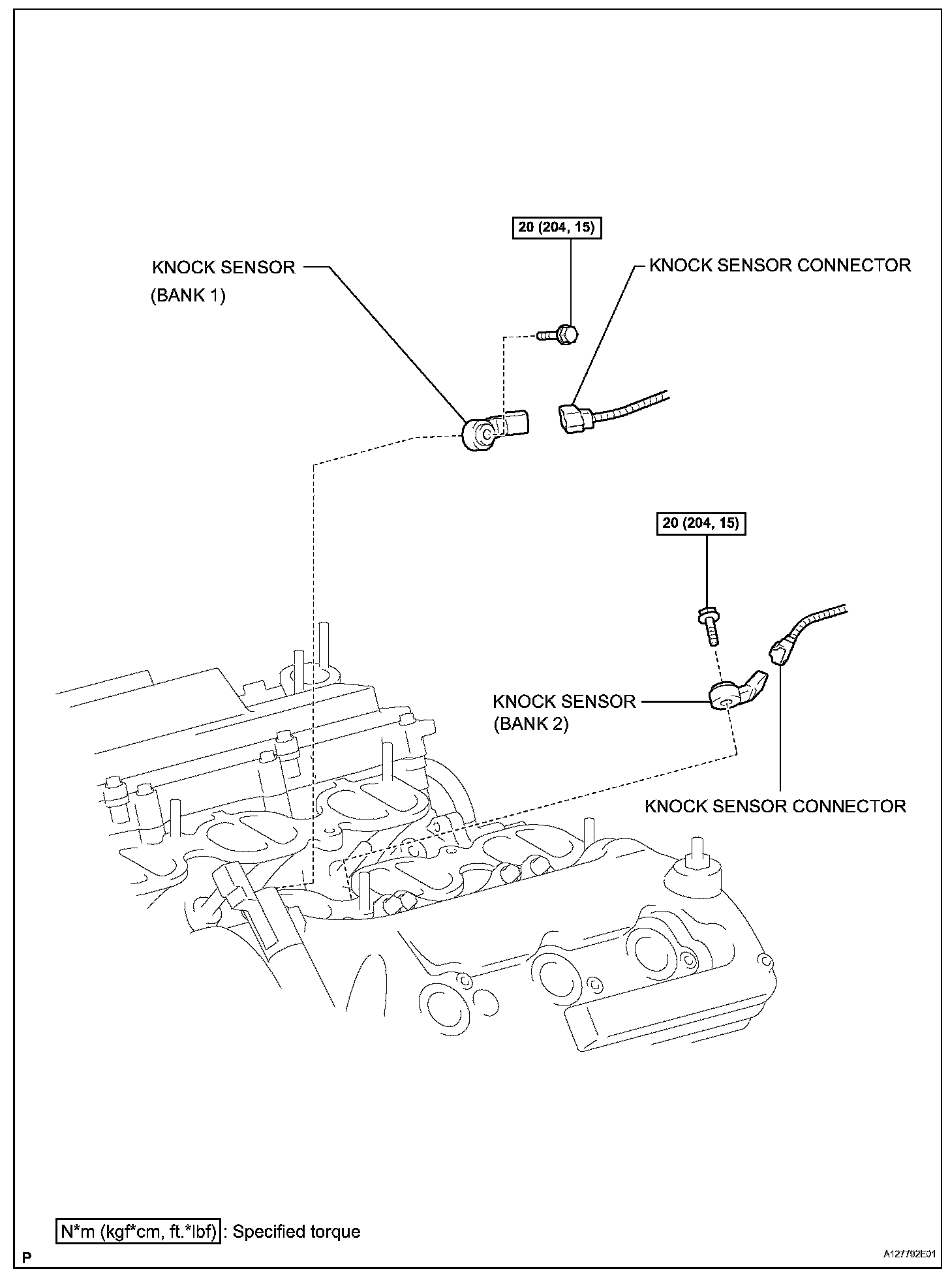 20 (204, 15)

KNOCK SENSOR (BANK 1)

KNOCK SENSOR CONNECTOR

20 (204, 15)

KNOCK SENSOR (BANK 2)

KNOCK SENSOR CONNECTOR

N*m (kgf*cm, ft.*lbf) : Specified torque

P

A127792E01