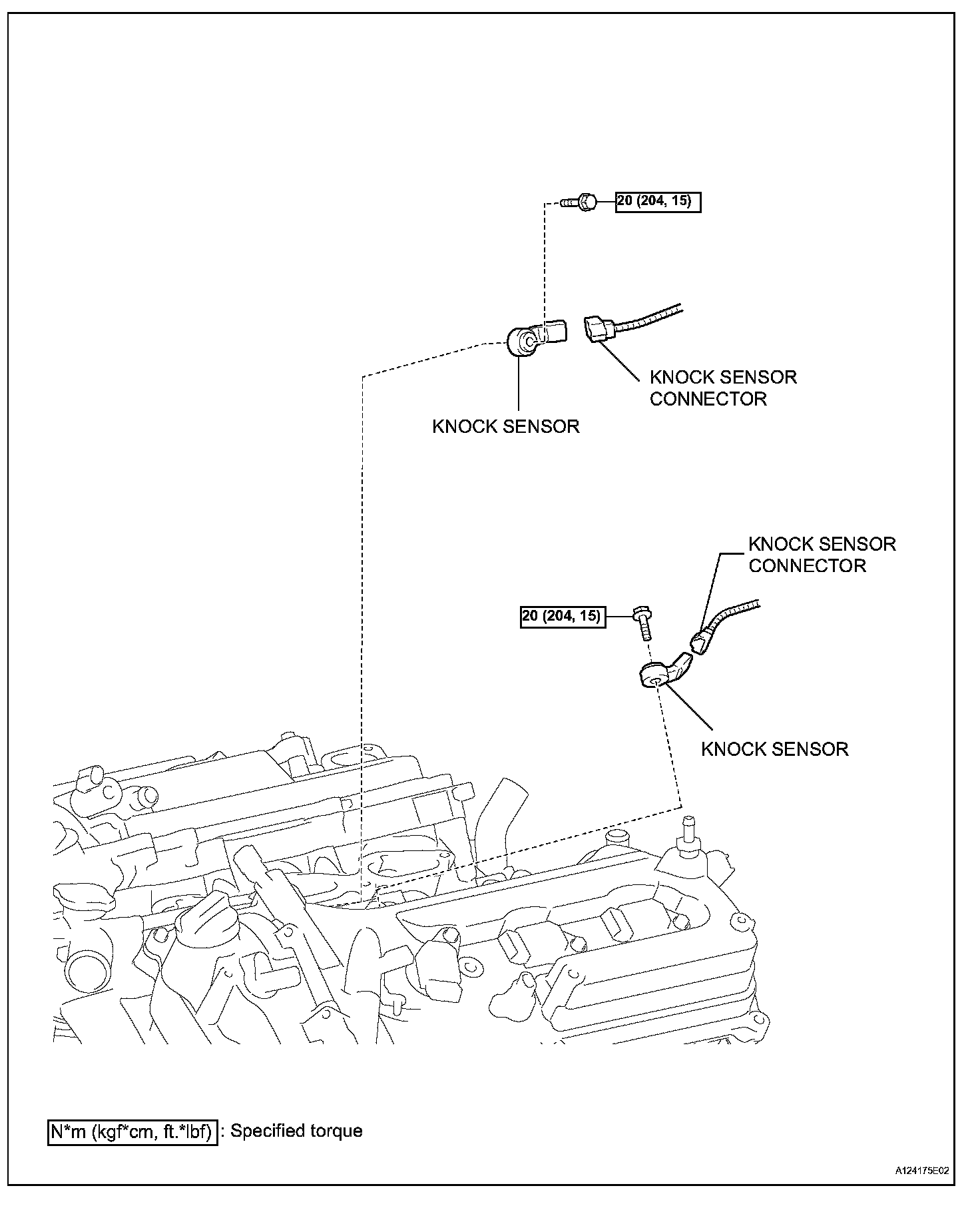 20 (204, 15)

KNOCK SENSOR CONNECTOR

KNOCK SENSOR

KNOCK SENSOR CONNECTOR

20 (204, 15)

KNOCK SENSOR

N*m (kgf*cm, ft.*lbf) : Specified torque

A124175E02