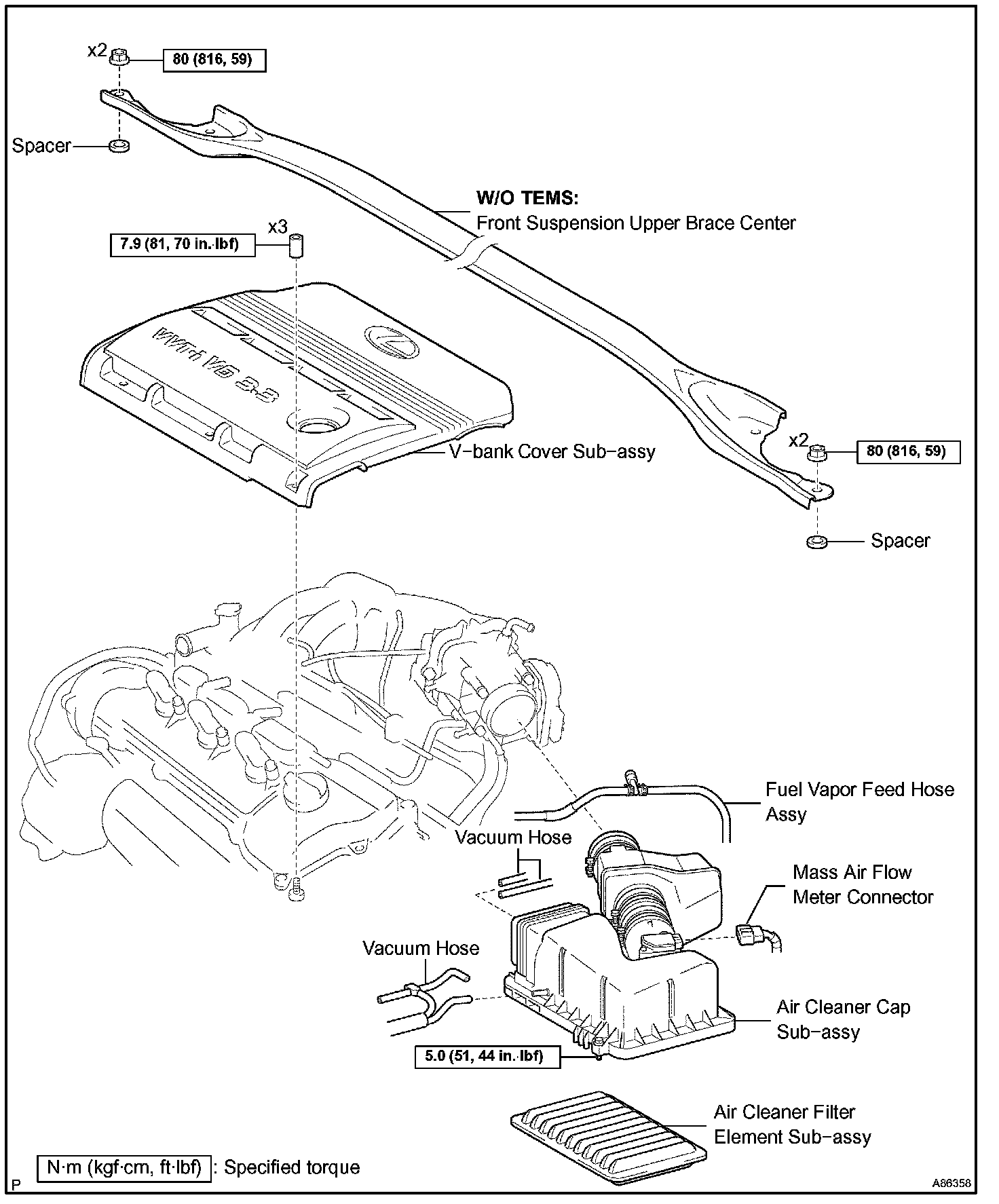 x2
80 (816, 59)

Spacer

W/O TEMS:
Front Suspension Upper Brace Center

x3
7.9 (81, 70 in.·lbf)

VVT-i V6 3.3

V-bank Cover Sub-assy

x2
80 (816, 59)

Spacer

Fuel Vapor Feed Hose Assy

Vacuum Hose

Mass Air Flow Meter Connector

Vacuum Hose

Air Cleaner Cap Sub-assy

5.0 (51, 44 in.·lbf)

Air Cleaner Filter Element Sub-assy

N·m (kgf·cm, ft·lbf) : Specified torque

P

A86358