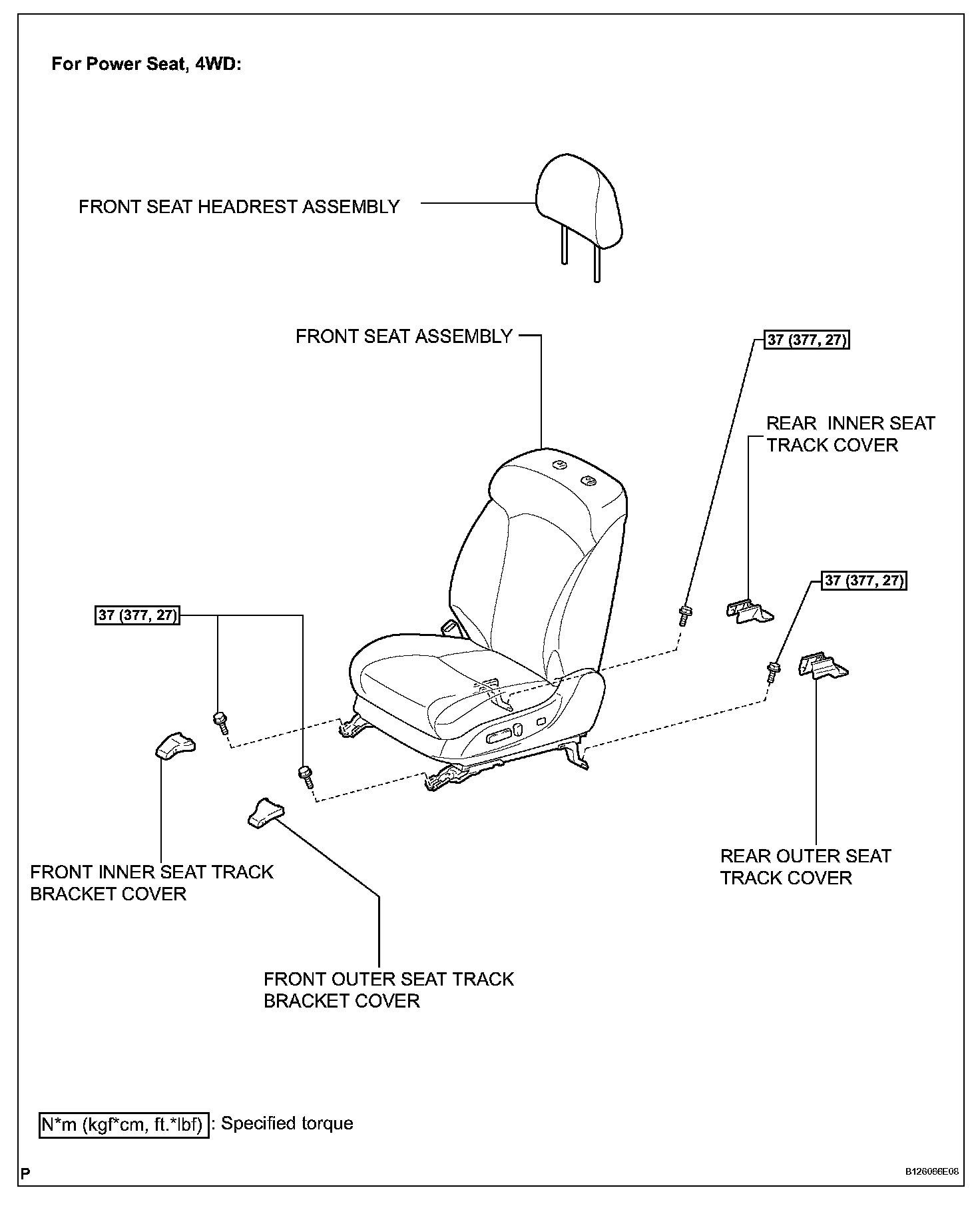 For Power Seat, 4WD:

FRONT SEAT HEADREST ASSEMBLY

FRONT SEAT ASSEMBLY

37 (377, 27)

REAR INNER SEAT TRACK COVER

37 (377, 27)

37 (377, 27)

FRONT INNER SEAT TRACK BRACKET COVER

FRONT OUTER SEAT TRACK BRACKET COVER

REAR OUTER SEAT TRACK COVER

N*m (kgf*cm, ft.*lbf) : Specified torque

P

B126066E08