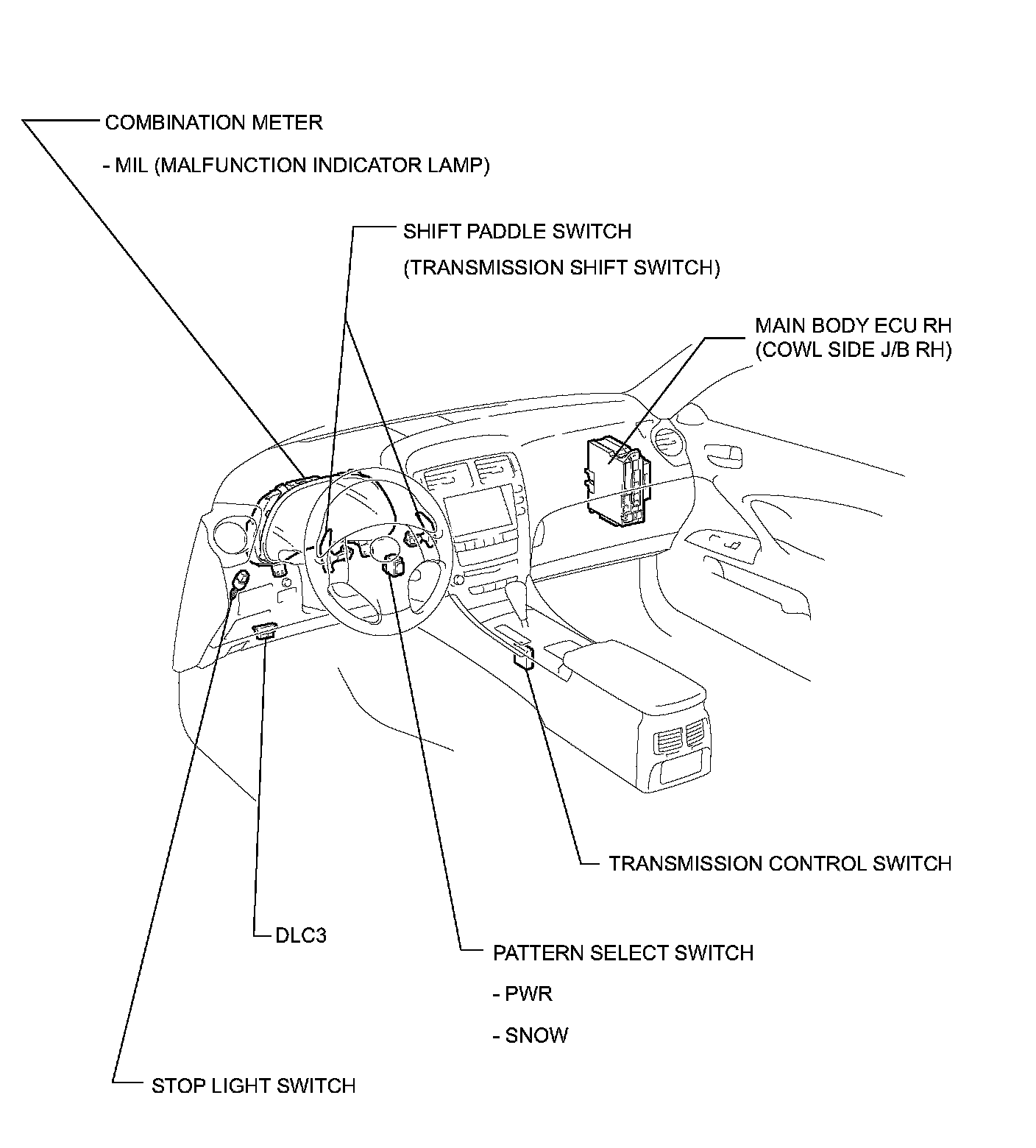 COMBINATION METER

- MIL (MALFUNCTION INDICATOR LAMP)

SHIFT PADDLE SWITCH

(TRANSMISSION SHIFT SWITCH)

MAIN BODY ECU RH
(COWL SIDE J/B RH)

TRANSMISSION CONTROL SWITCH

DLC3

PATTERN SELECT SWITCH

- PWR

- SNOW

STOP LIGHT SWITCH