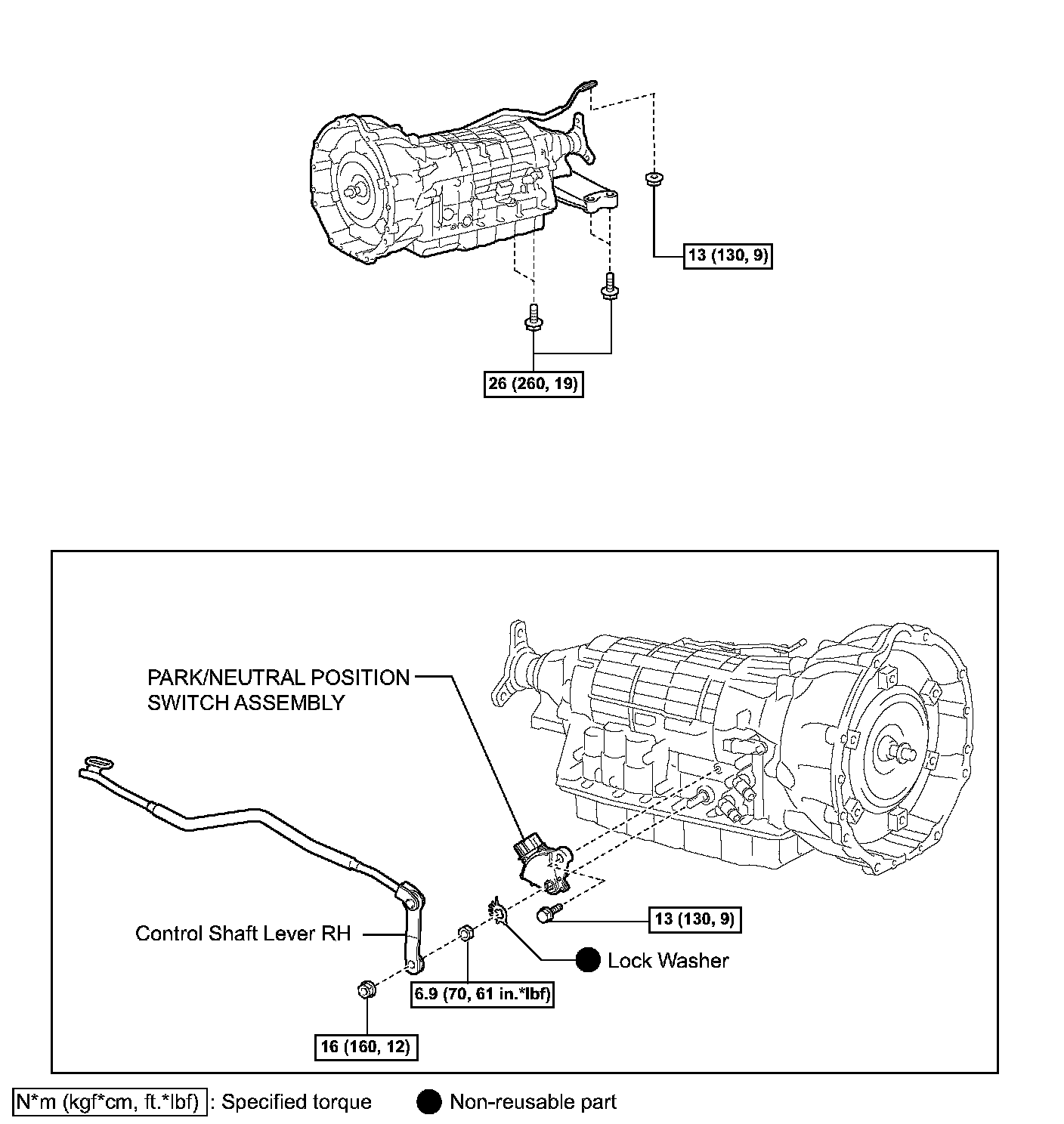 13 (130, 9)

26 (260, 19)

PARK/NEUTRAL POSITION SWITCH ASSEMBLY

Control Shaft Lever RH

13 (130, 9)

Lock Washer

6.9 (70, 61 in.*lbf)

16 (160, 12)

N*m (kgf*cm, ft.*lbf) : Specified torque

Non-reusable part