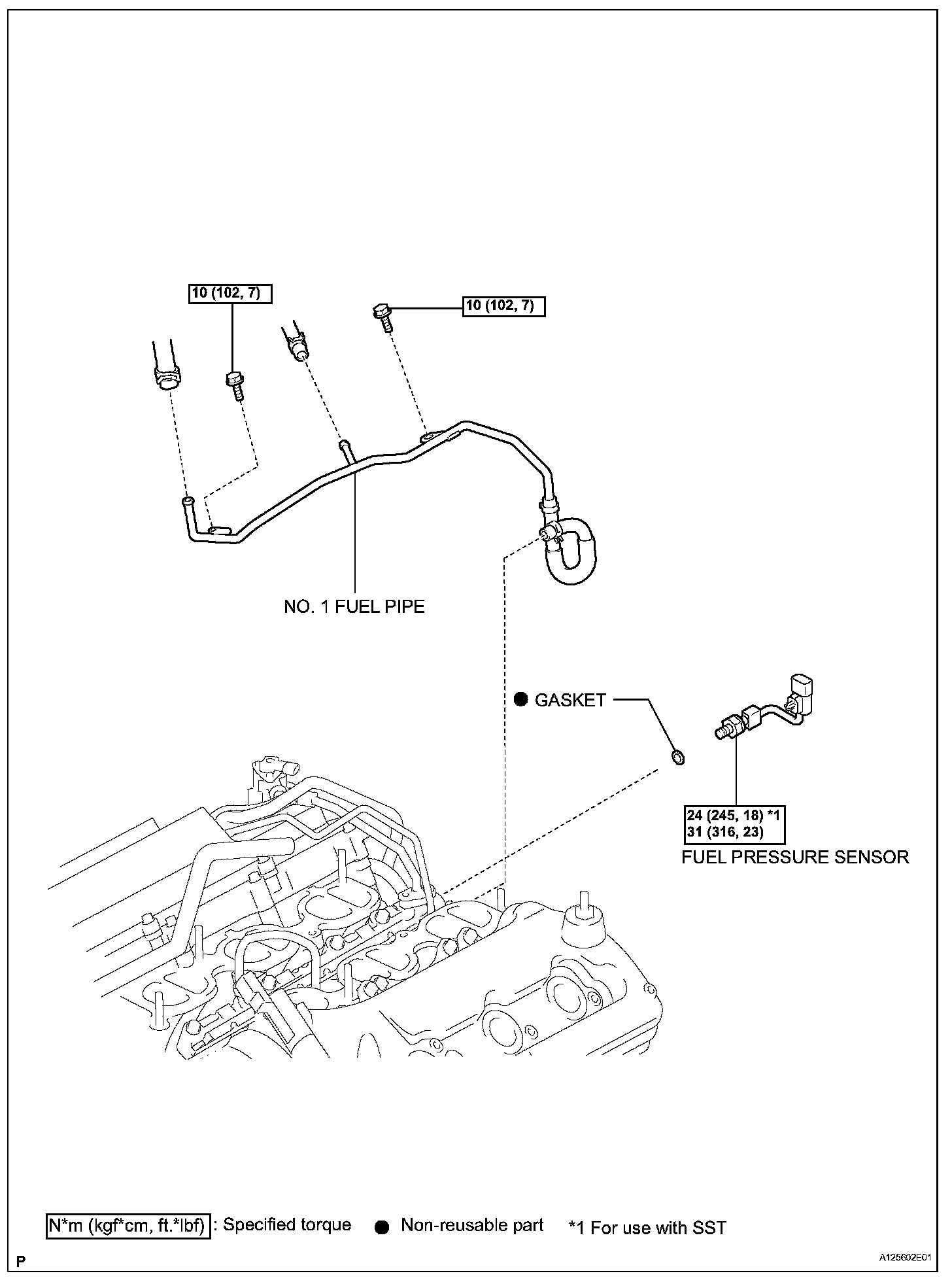 10 (102, 7)

10 (102, 7)

NO. 1 FUEL PIPE

● GASKET

24 (245, 18) *1
31 (316, 23)

FUEL PRESSURE SENSOR

N*m (kgf*cm, ft.*lbf) : Specified torque ● Non-reusable part *1 For use with SST

P

A125602E01