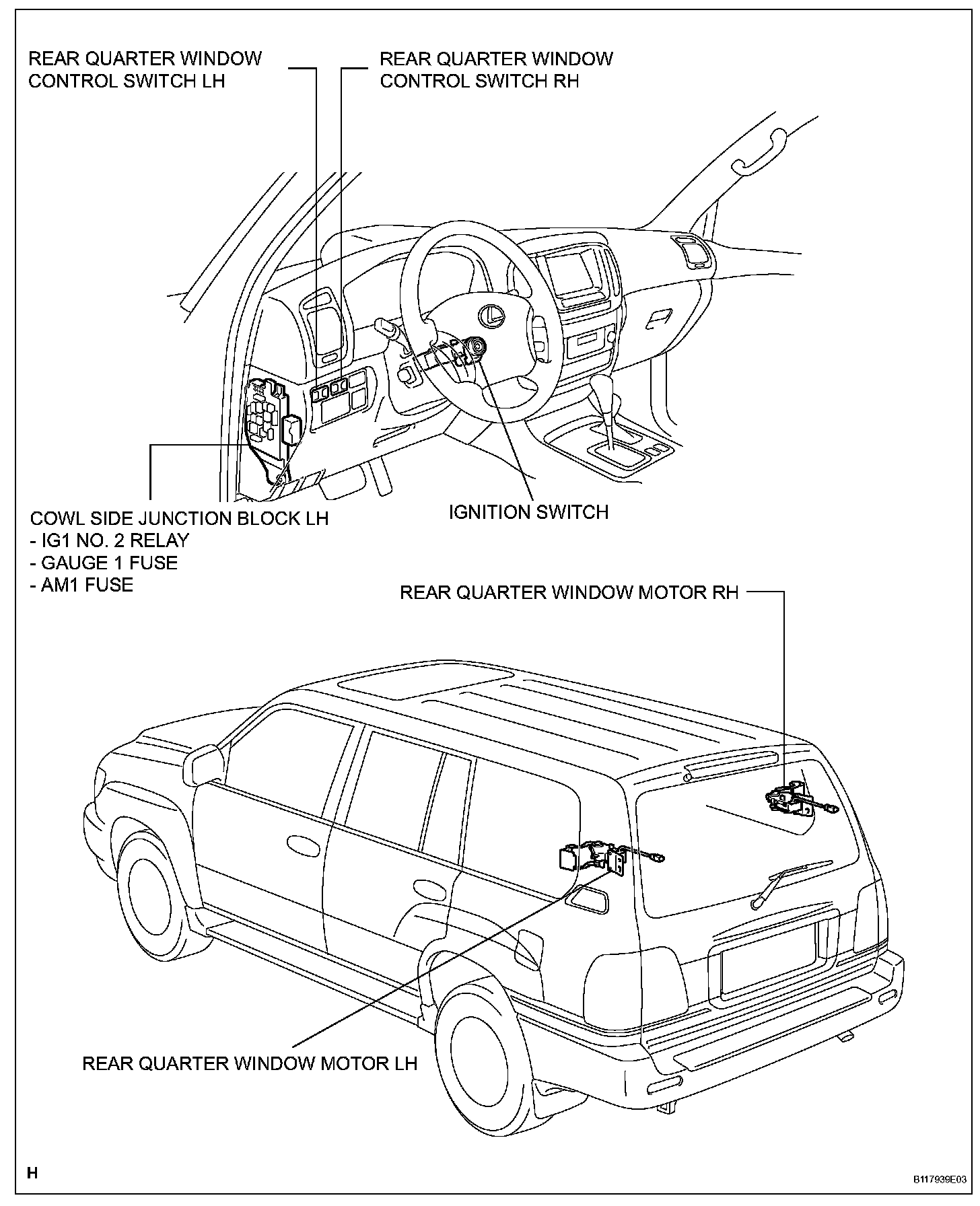 REAR QUARTER WINDOW CONTROL SWITCH LH

REAR QUARTER WINDOW CONTROL SWITCH RH

COWL SIDE JUNCTION BLOCK LH
- IG1 NO. 2 RELAY
- GAUGE 1 FUSE
- AM1 FUSE

IGNITION SWITCH

REAR QUARTER WINDOW MOTOR RH

REAR QUARTER WINDOW MOTOR LH

H

B117939E03