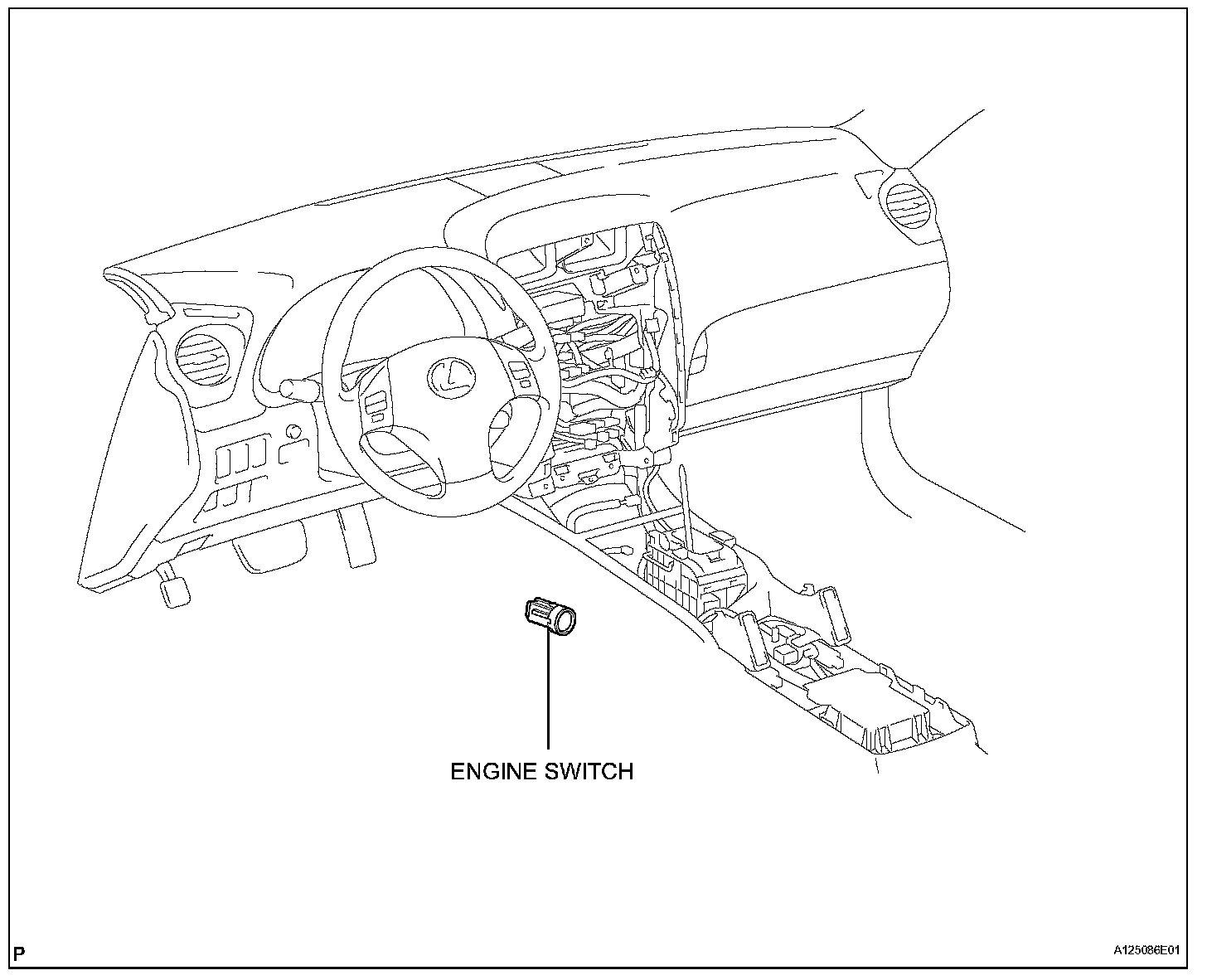 ENGINE SWITCH

P

A125086E01