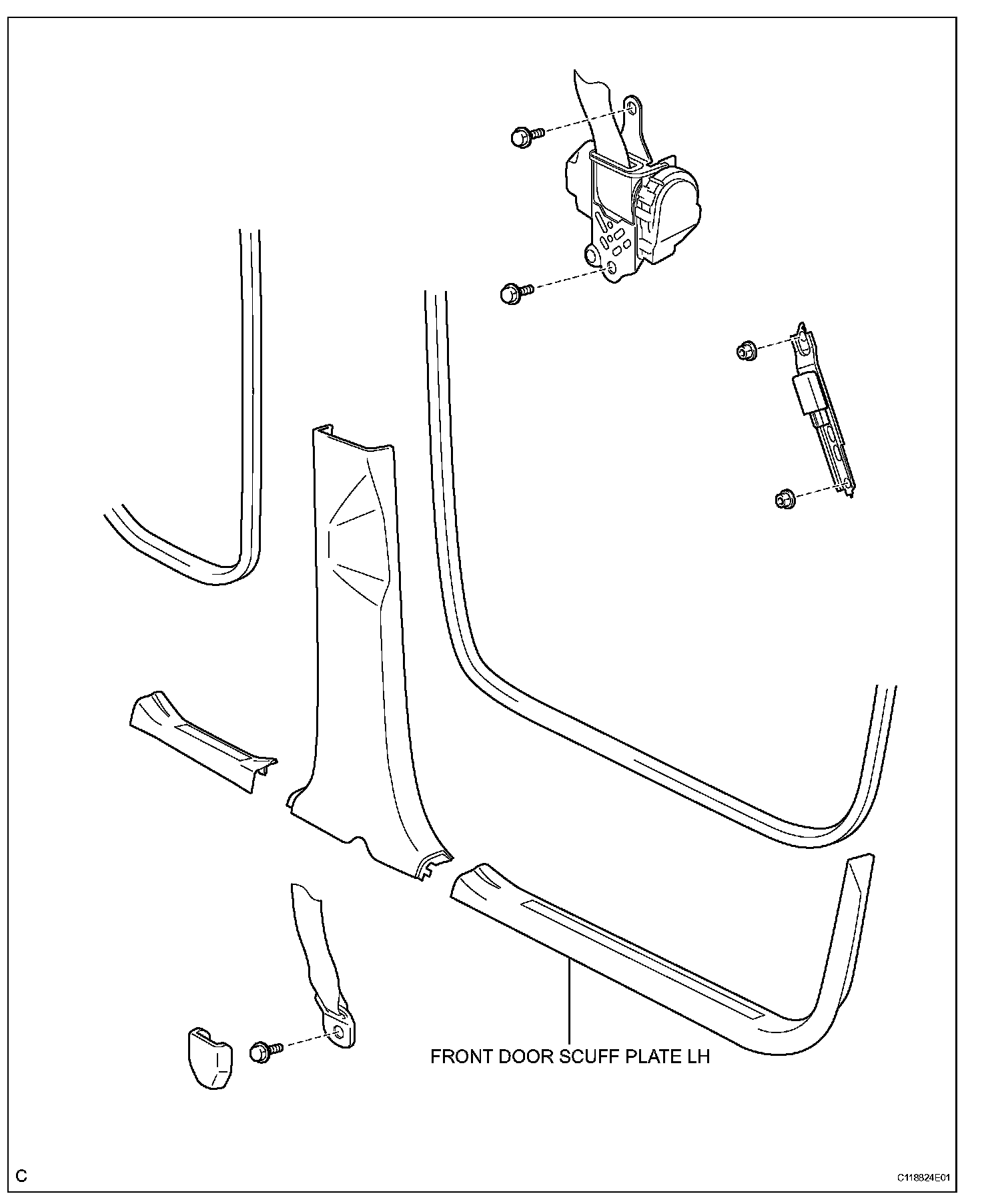 FRONT DOOR SCUFF PLATE LH

C

C118824E01