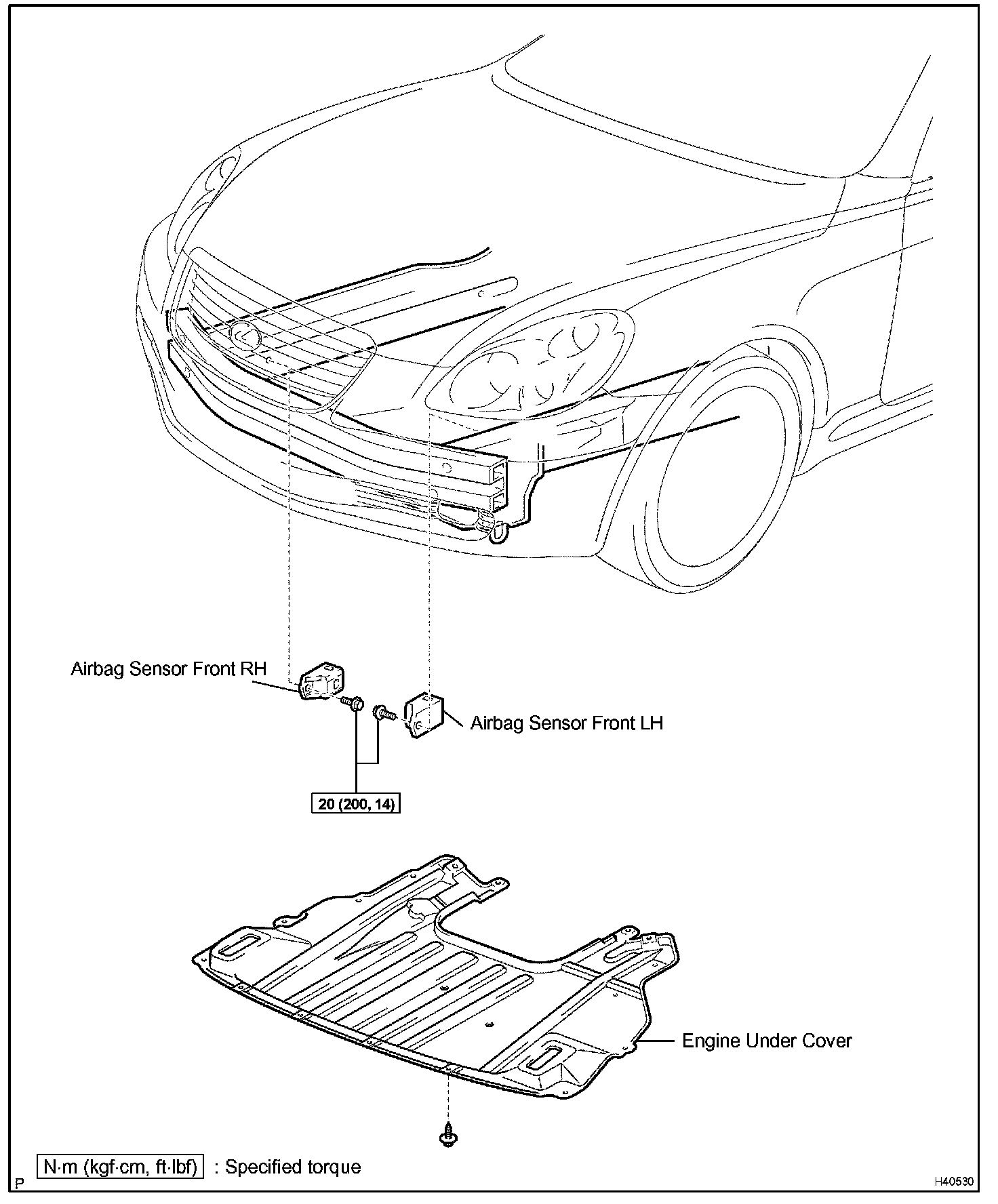 Airbag Sensor Front RH

Airbag Sensor Front LH

20 (200, 14)

Engine Under Cover

N·m (kgf·cm, ft·lbf) : Specified torque

P

H40530