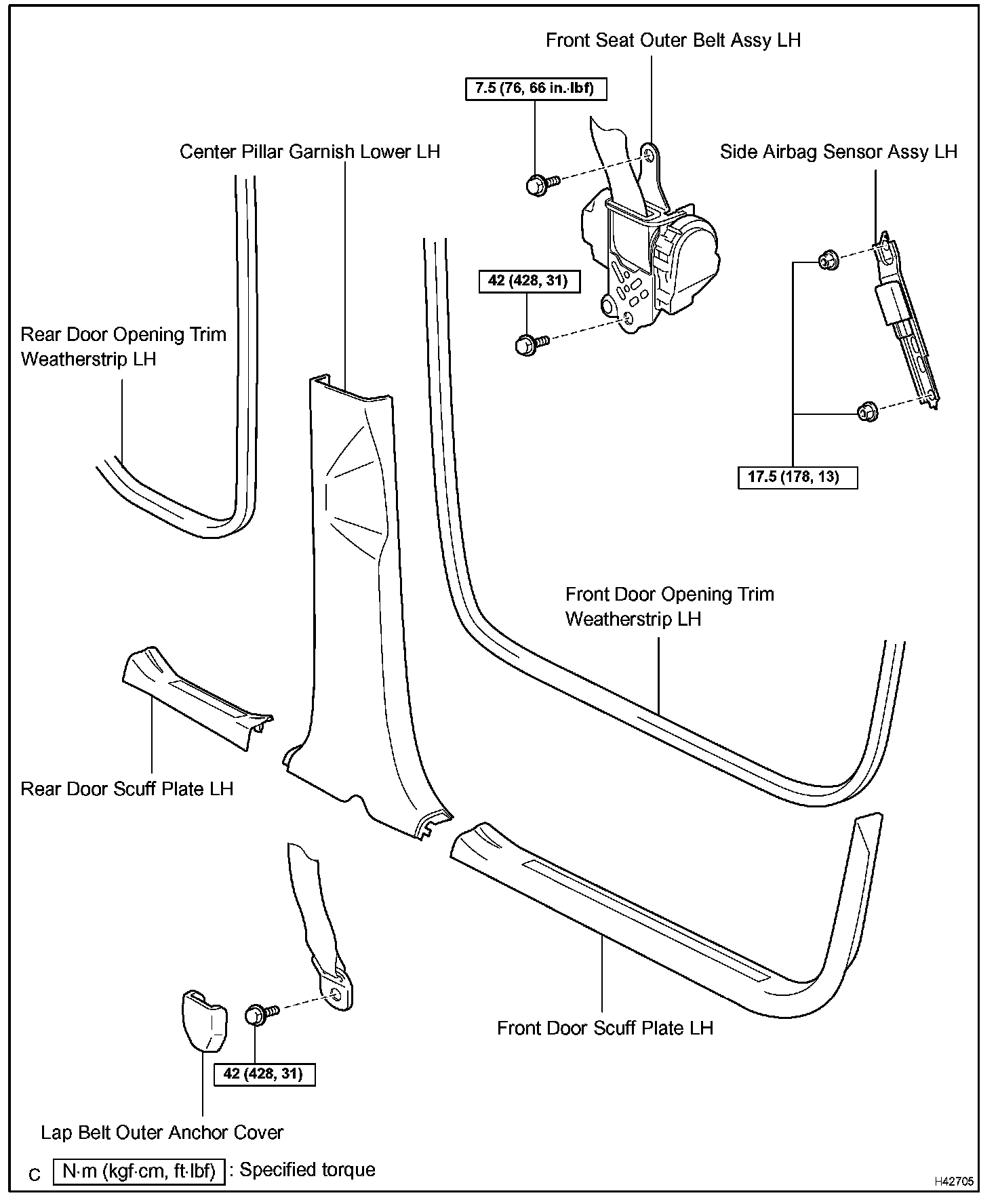 Front Seat Outer Belt Assy LH

7.5 (76, 66 in.·lbf)

Center Pillar Garnish Lower LH

Side Airbag Sensor Assy LH

42 (428, 31)

Rear Door Opening Trim Weatherstrip LH

17.5 (178, 13)

Front Door Opening Trim Weatherstrip LH

Rear Door Scuff Plate LH

Front Door Scuff Plate LH

42 (428, 31)

Lap Belt Outer Anchor Cover

C N·m (kgf·cm, ft·lbf) : Specified torque

H42705